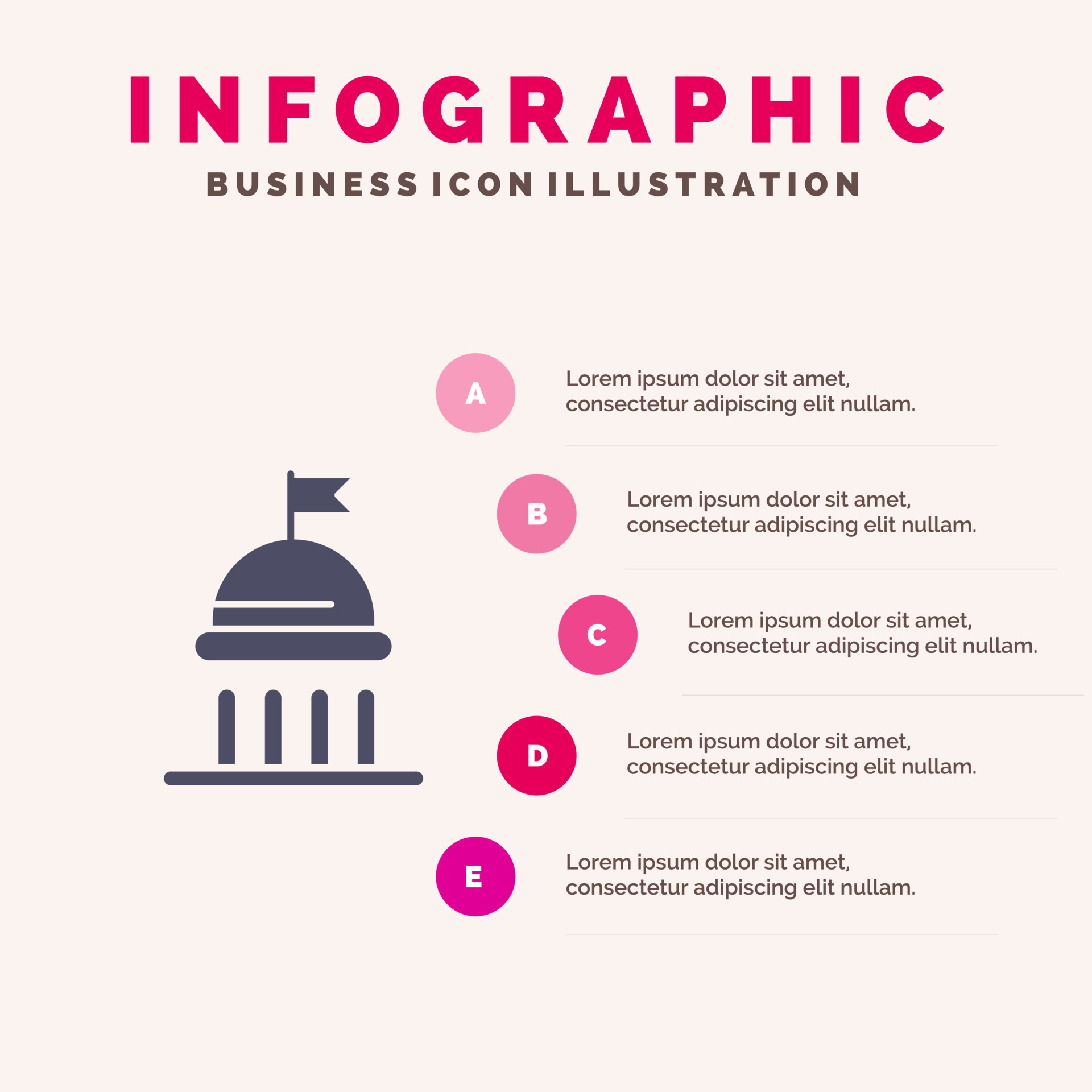 INFOGRAPHIC

BUSINESS ICON ILLUSTRATION

A

Lorem ipsum dolor sit amet, consectetur adipiscing elit nullam.

B

Lorem ipsum dolor sit amet, consectetur adipiscing elit nullam.

C

Lorem ipsum dolor sit amet, consectetur adipiscing elit nullam.

D

Lorem ipsum dolor sit amet, consectetur adipiscing elit nullam.

E

Lorem ipsum dolor sit amet, consectetur adipiscing elit nullam.