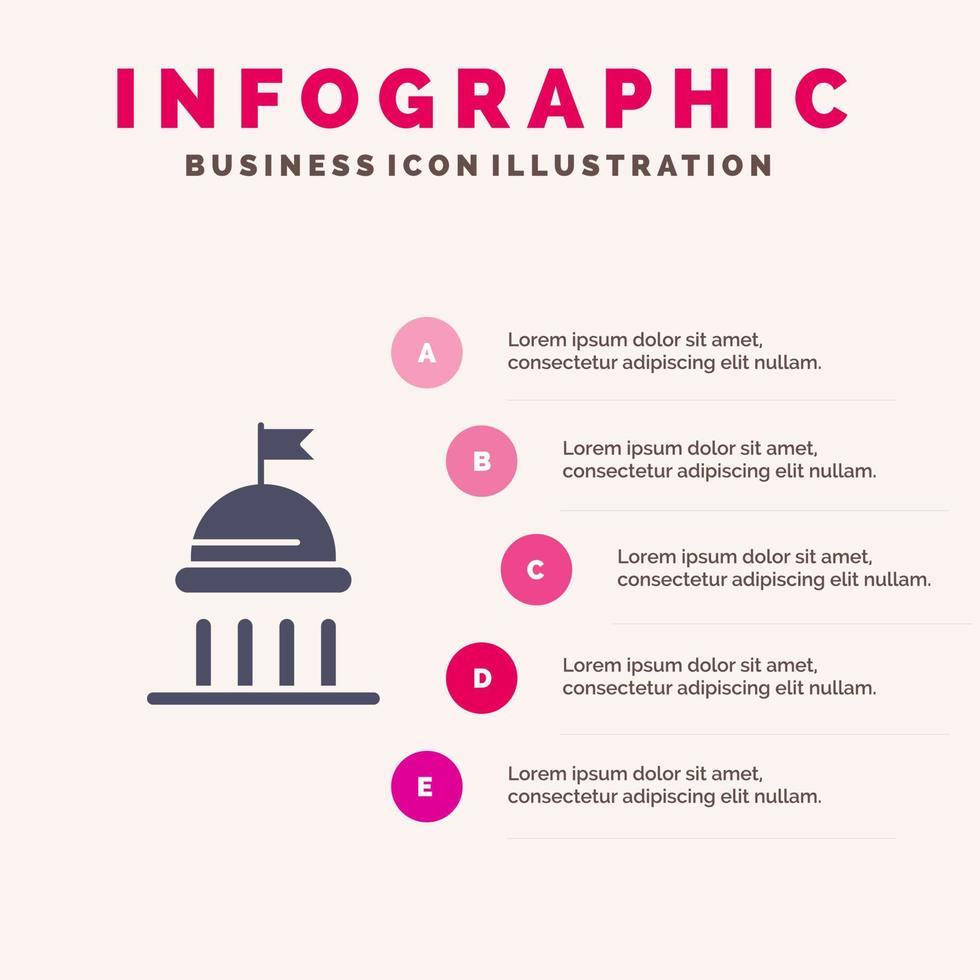 INFOGRAPHIC
BUSINESS ICON ILLUSTRATION

A
Lorem ipsum dolor sit amet, consectetur adipiscing elit nullam.

B
Lorem ipsum dolor sit amet, consectetur adipiscing elit nullam.

C
Lorem ipsum dolor sit amet, consectetur adipiscing elit nullam.

D
Lorem ipsum dolor sit amet, consectetur adipiscing elit nullam.

E
Lorem ipsum dolor sit amet, consectetur adipiscing elit nullam.