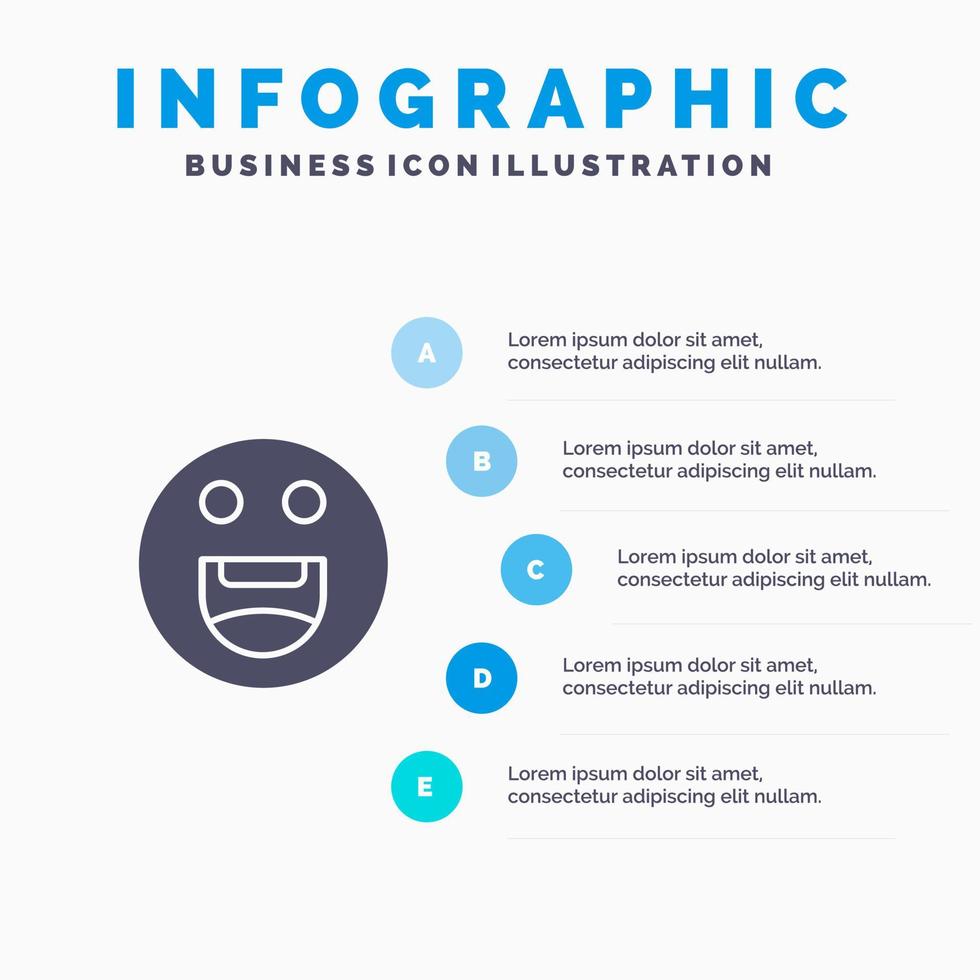 INFOGRAPHIC
BUSINESS ICON ILLUSTRATION

A
Lorem ipsum dolor sit amet, consectetur adipiscing elit nullam.

B
Lorem ipsum dolor sit amet, consectetur adipiscing elit nullam.

C
Lorem ipsum dolor sit amet, consectetur adipiscing elit nullam.

D
Lorem ipsum dolor sit amet, consectetur adipiscing elit nullam.

E
Lorem ipsum dolor sit amet, consectetur adipiscing elit nullam.