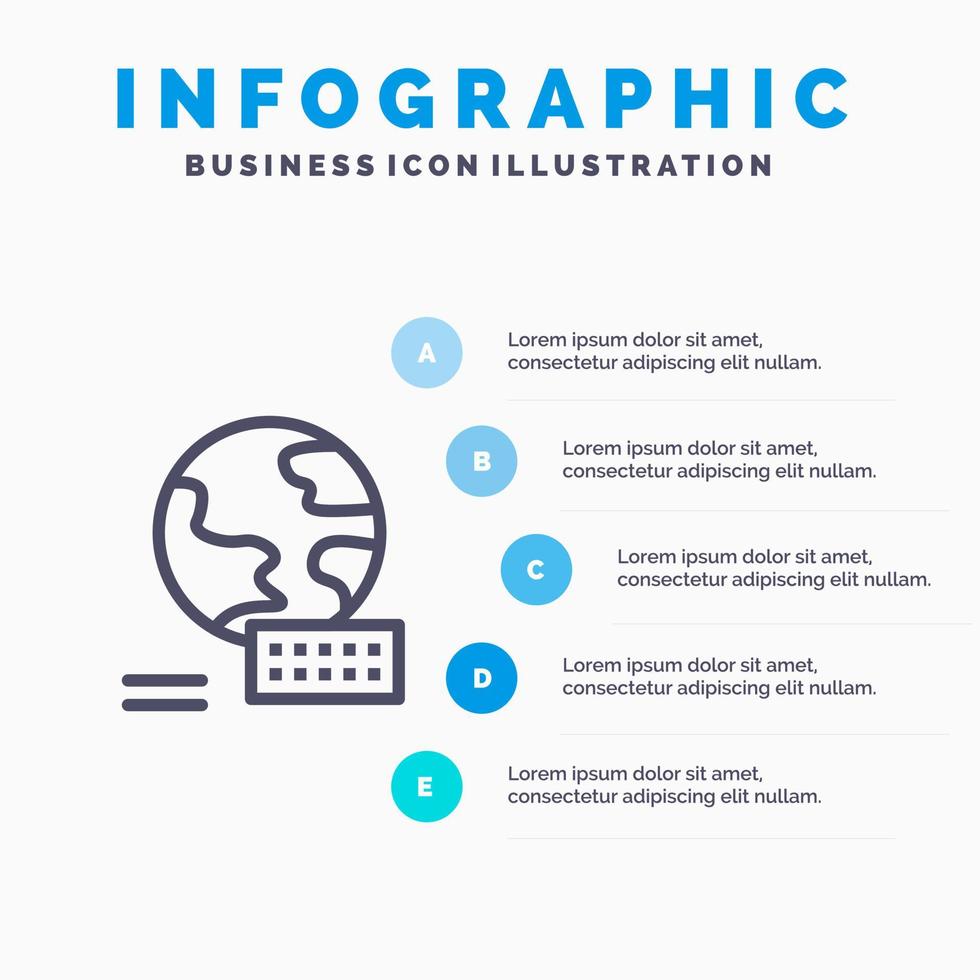 INFOGRAPHIC
BUSINESS ICON ILLUSTRATION

A
Lorem ipsum dolor sit amet, consectetur adipiscing elit nullam.

B
Lorem ipsum dolor sit amet, consectetur adipiscing elit nullam.

C
Lorem ipsum dolor sit amet, consectetur adipiscing elit nullam.

D
Lorem ipsum dolor sit amet, consectetur adipiscing elit nullam.

E
Lorem ipsum dolor sit amet, consectetur adipiscing elit nullam.