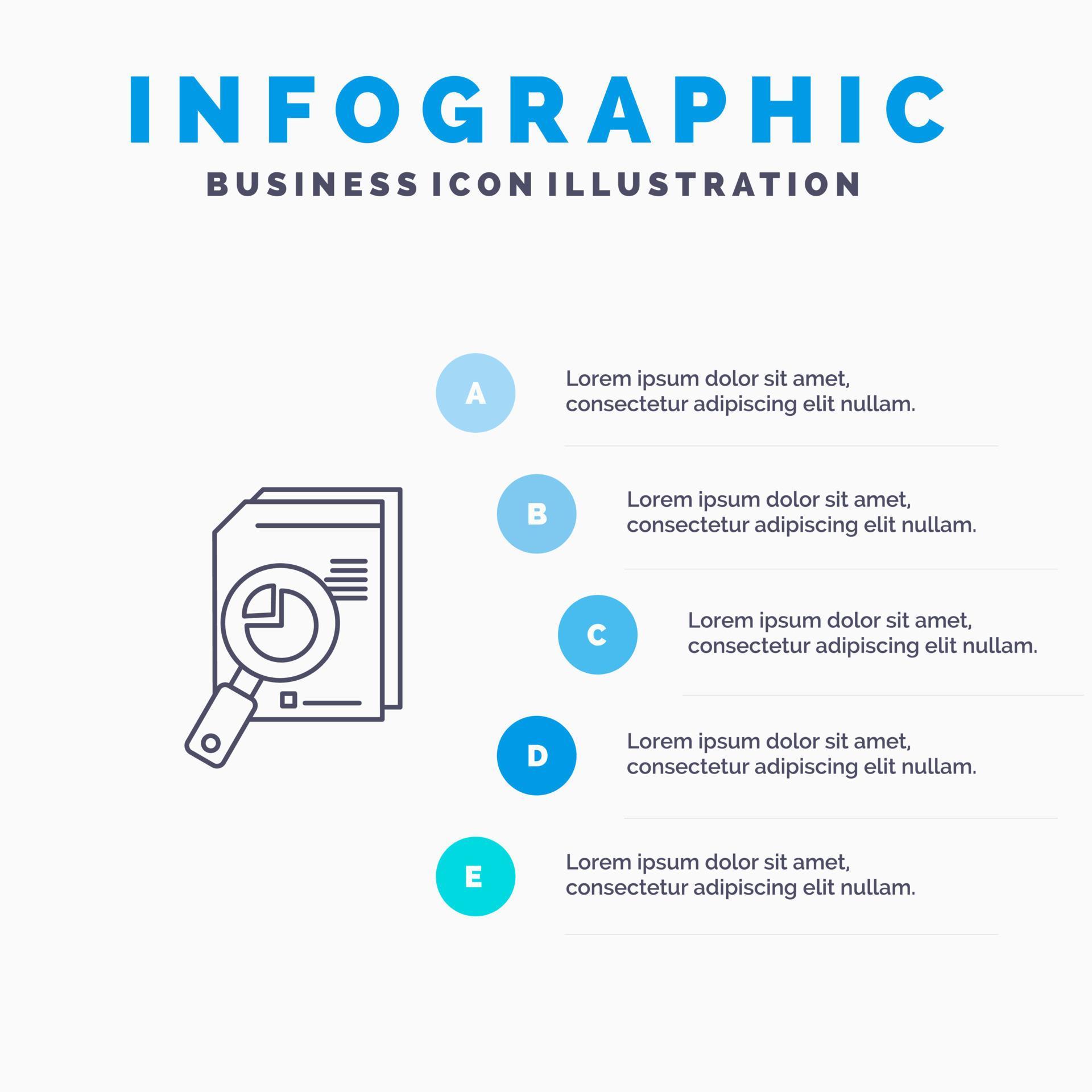 INFOGRAPHIC

BUSINESS ICON ILLUSTRATION

A

Lorem ipsum dolor sit amet, consectetur adipiscing elit nullam.

B

Lorem ipsum dolor sit amet, consectetur adipiscing elit nullam.

C

Lorem ipsum dolor sit amet, consectetur adipiscing elit nullam.

D

Lorem ipsum dolor sit amet, consectetur adipiscing elit nullam.

E

Lorem ipsum dolor sit amet, consectetur adipiscing elit nullam.