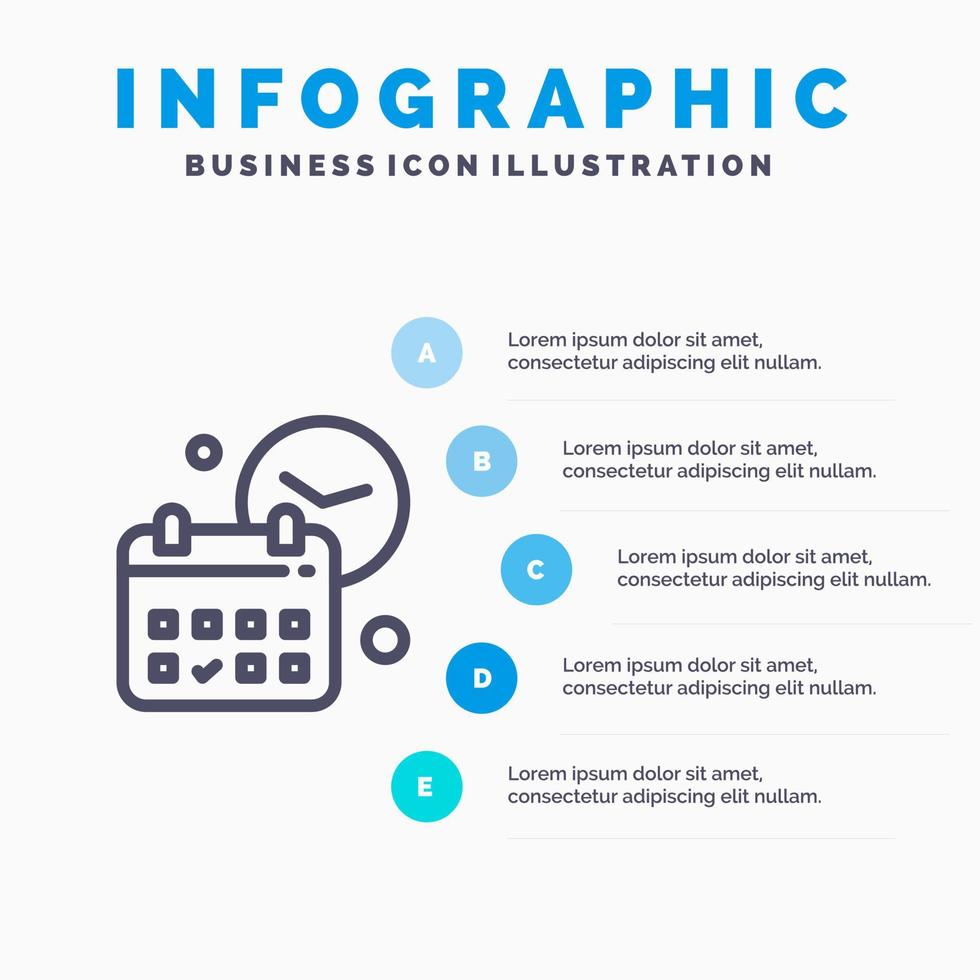 INFOGRAPHIC
BUSINESS ICON ILLUSTRATION

A
Lorem ipsum dolor sit amet, consectetur adipiscing elit nullam.

B
Lorem ipsum dolor sit amet, consectetur adipiscing elit nullam.

C
Lorem ipsum dolor sit amet, consectetur adipiscing elit nullam.

D
Lorem ipsum dolor sit amet, consectetur adipiscing elit nullam.

E
Lorem ipsum dolor sit amet, consectetur adipiscing elit nullam.