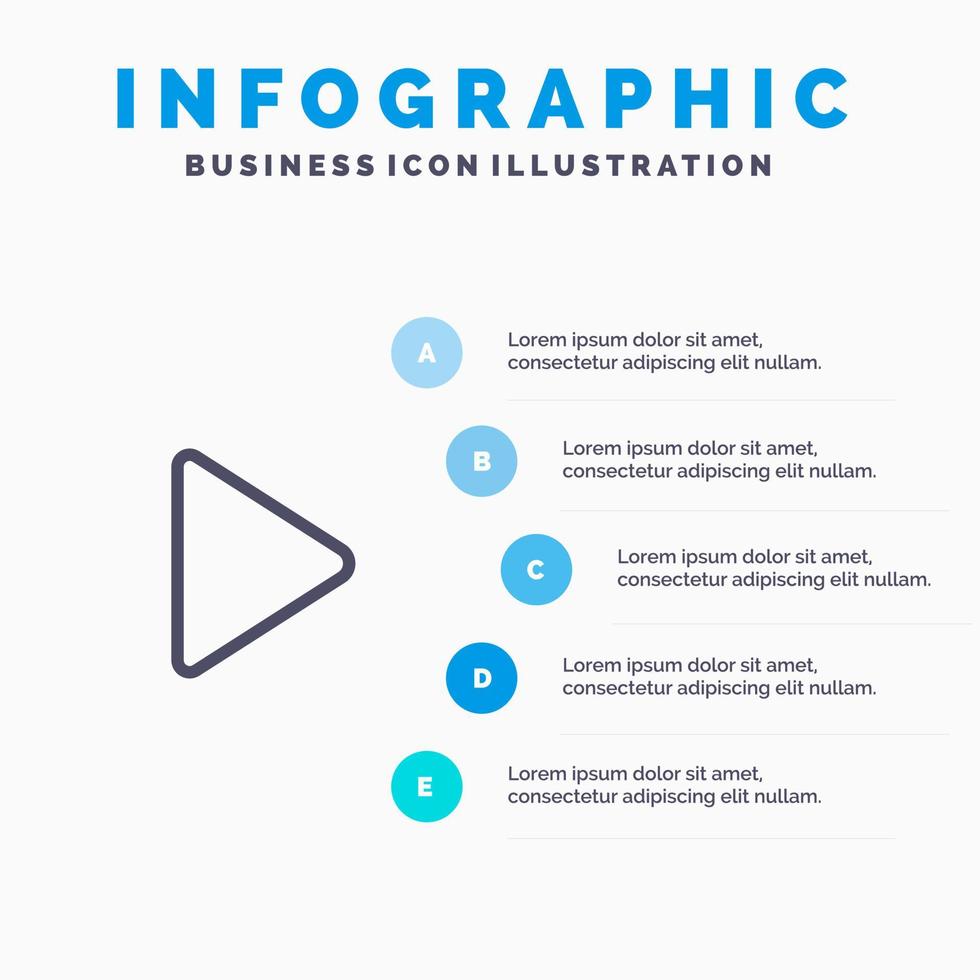 INFOGRAPHIC
BUSINESS ICON ILLUSTRATION

A
Lorem ipsum dolor sit amet, consectetur adipiscing elit nullam.

B
Lorem ipsum dolor sit amet, consectetur adipiscing elit nullam.

C
Lorem ipsum dolor sit amet, consectetur adipiscing elit nullam.

D
Lorem ipsum dolor sit amet, consectetur adipiscing elit nullam.

E
Lorem ipsum dolor sit amet, consectetur adipiscing elit nullam.