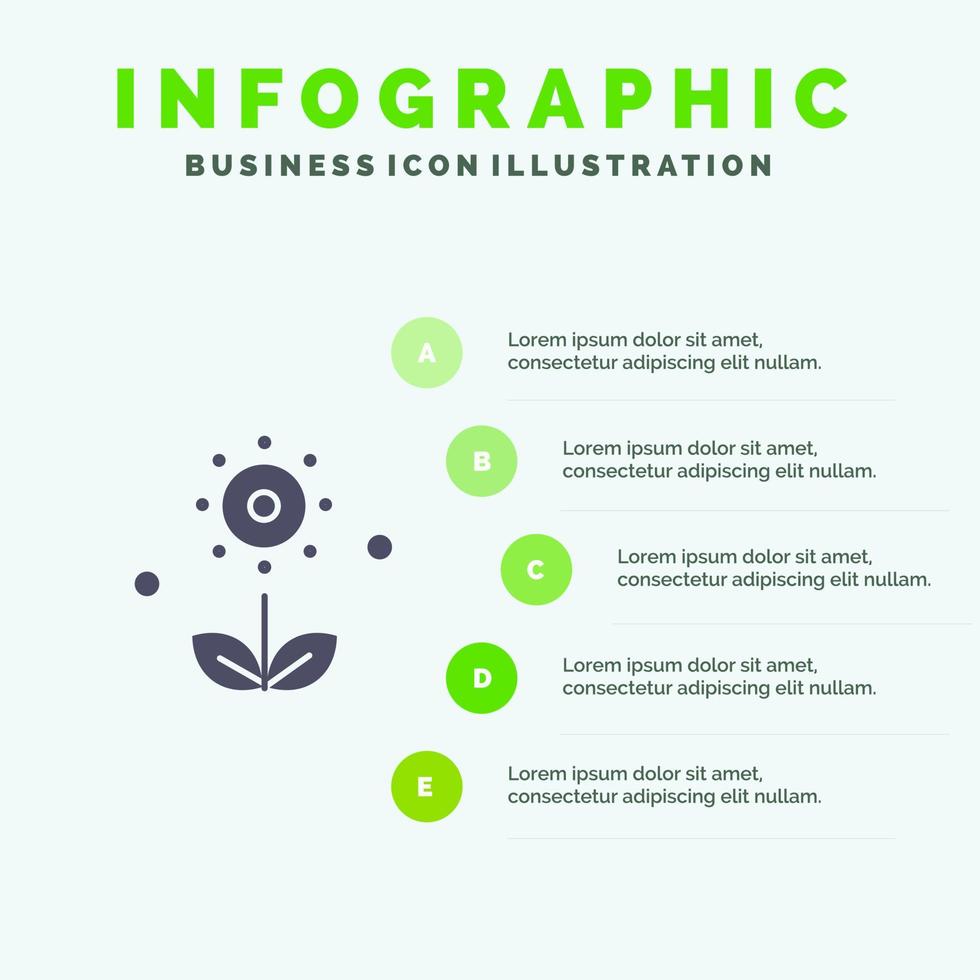 INFOGRAPHIC
BUSINESS ICON ILLUSTRATION

A
Lorem ipsum dolor sit amet, consectetur adipiscing elit nullam.

B
Lorem ipsum dolor sit amet, consectetur adipiscing elit nullam.

C
Lorem ipsum dolor sit amet, consectetur adipiscing elit nullam.

D
Lorem ipsum dolor sit amet, consectetur adipiscing elit nullam.

E
Lorem ipsum dolor sit amet, consectetur adipiscing elit nullam.