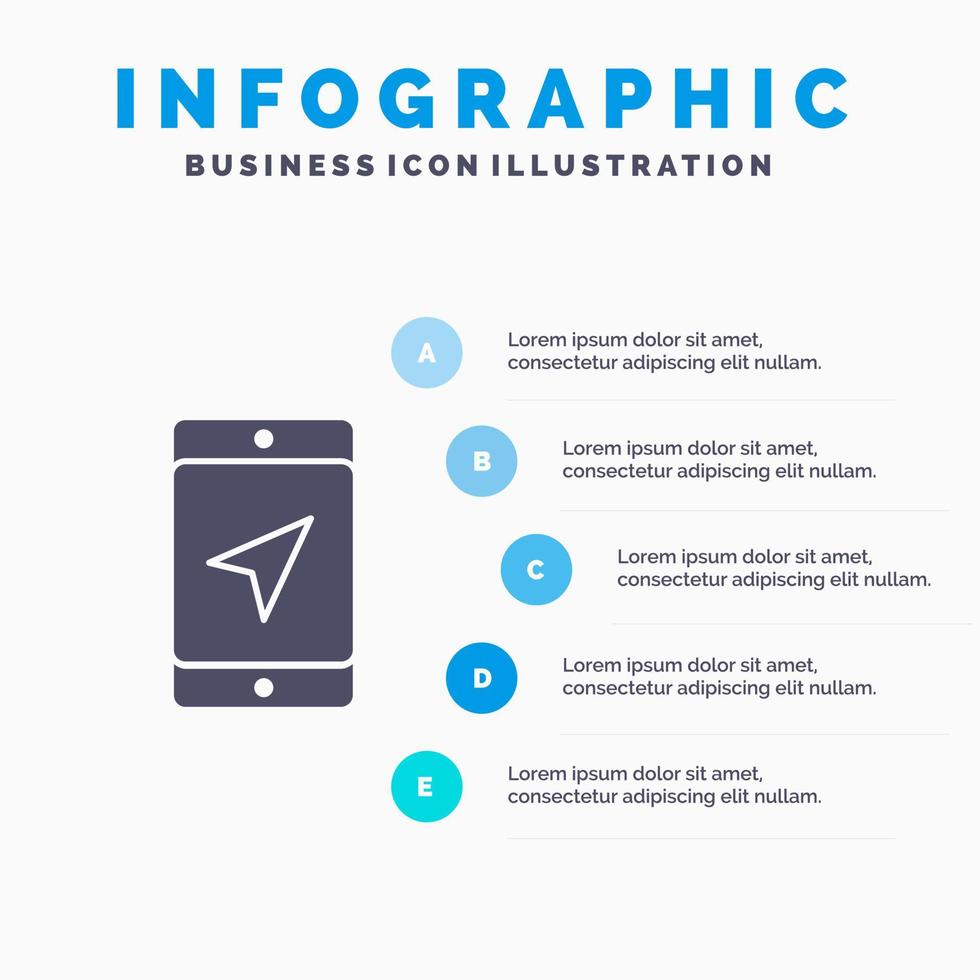 INFOGRAPHIC
BUSINESS ICON ILLUSTRATION

A
Lorem ipsum dolor sit amet, consectetur adipiscing elit nullam.

B
Lorem ipsum dolor sit amet, consectetur adipiscing elit nullam.

C
Lorem ipsum dolor sit amet, consectetur adipiscing elit nullam.

D
Lorem ipsum dolor sit amet, consectetur adipiscing elit nullam.

E
Lorem ipsum dolor sit amet, consectetur adipiscing elit nullam.