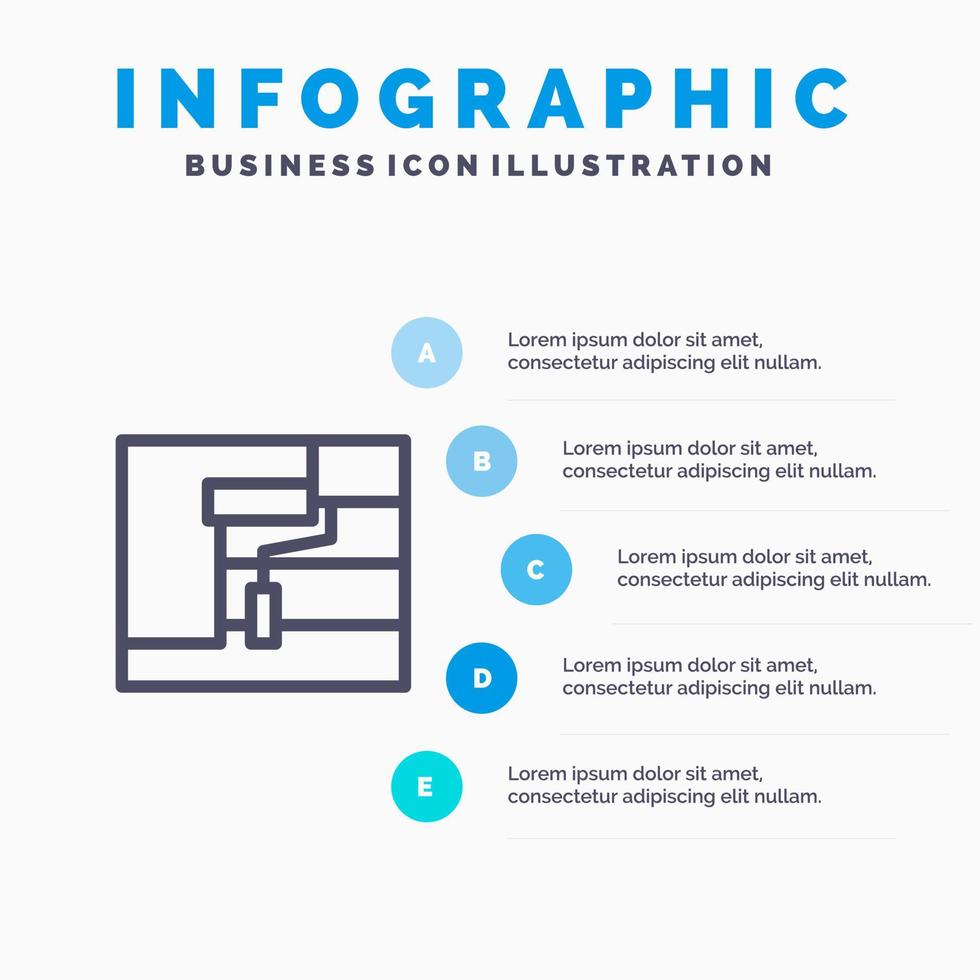 INFOGRAPHIC
BUSINESS ICON ILLUSTRATION

A
Lorem ipsum dolor sit amet, consectetur adipiscing elit nullam.

B
Lorem ipsum dolor sit amet, consectetur adipiscing elit nullam.

C
Lorem ipsum dolor sit amet, consectetur adipiscing elit nullam.

D
Lorem ipsum dolor sit amet, consectetur adipiscing elit nullam.

E
Lorem ipsum dolor sit amet, consectetur adipiscing elit nullam.