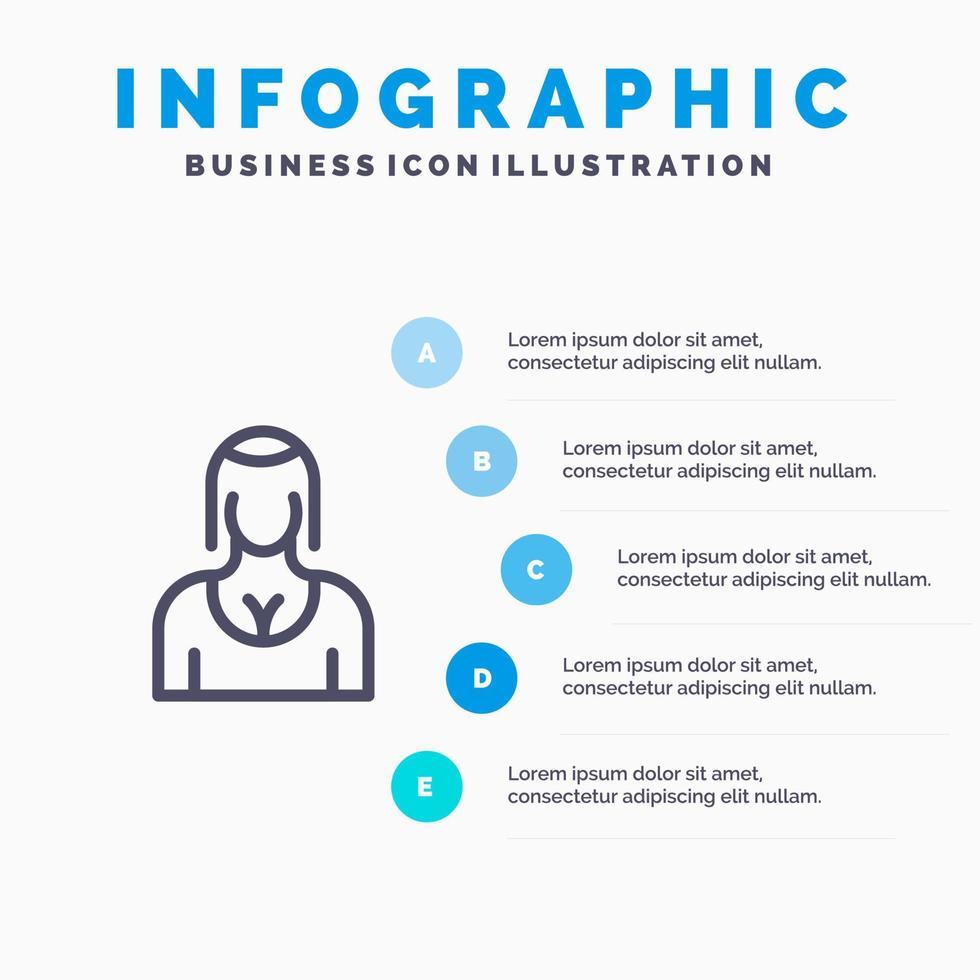 INFOGRAPHIC
BUSINESS ICON ILLUSTRATION

A
Lorem ipsum dolor sit amet, consectetur adipiscing elit nullam.

B
Lorem ipsum dolor sit amet, consectetur adipiscing elit nullam.

C
Lorem ipsum dolor sit amet, consectetur adipiscing elit nullam.

D
Lorem ipsum dolor sit amet, consectetur adipiscing elit nullam.

E
Lorem ipsum dolor sit amet, consectetur adipiscing elit nullam.