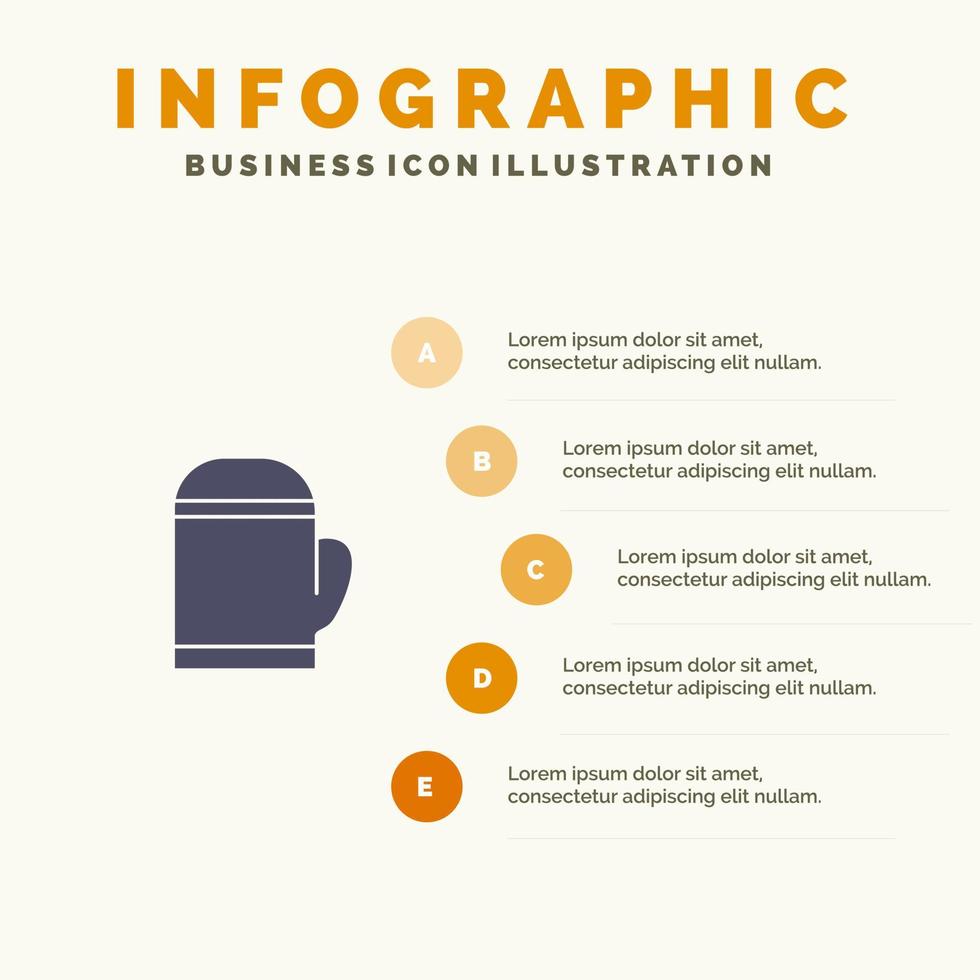 INFOGRAPHIC
BUSINESS ICON ILLUSTRATION

A
Lorem ipsum dolor sit amet, consectetur adipiscing elit nullam.

B
Lorem ipsum dolor sit amet, consectetur adipiscing elit nullam.

C
Lorem ipsum dolor sit amet, consectetur adipiscing elit nullam.

D
Lorem ipsum dolor sit amet, consectetur adipiscing elit nullam.

E
Lorem ipsum dolor sit amet, consectetur adipiscing elit nullam.