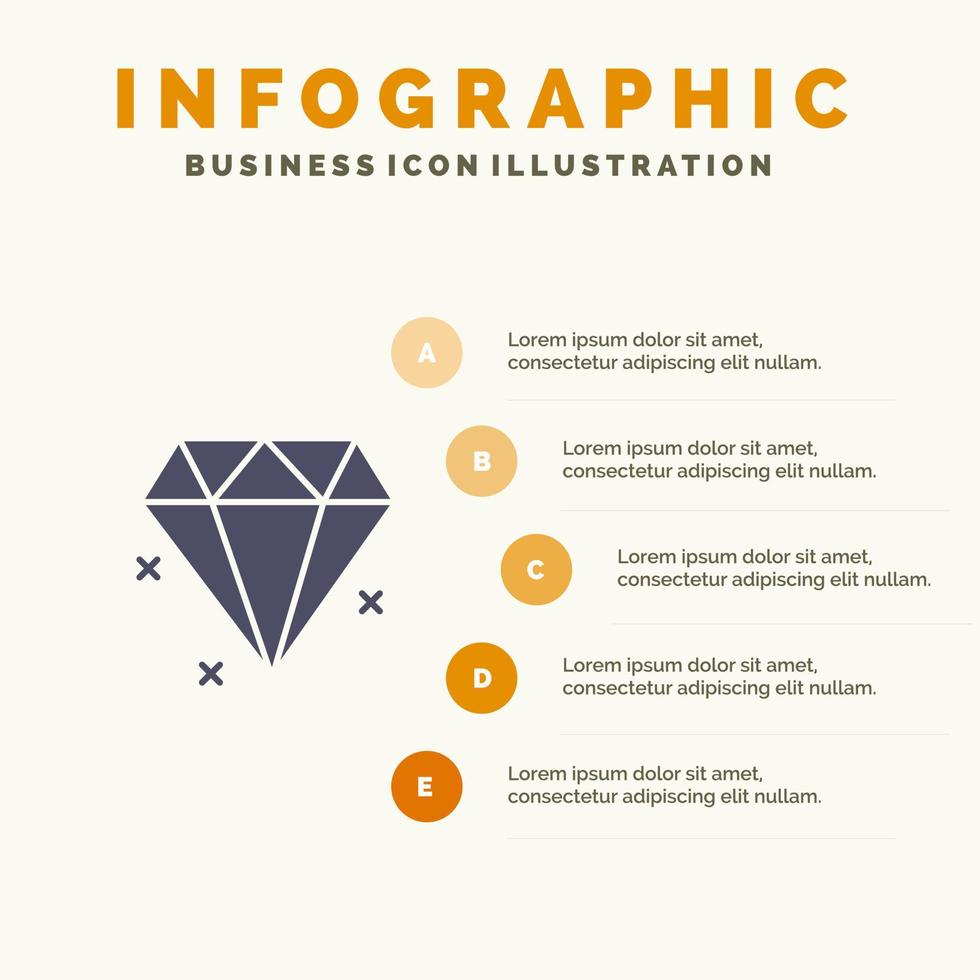 INFOGRAPHIC
BUSINESS ICON ILLUSTRATION

A
Lorem ipsum dolor sit amet, consectetur adipiscing elit nullam.

B
Lorem ipsum dolor sit amet, consectetur adipiscing elit nullam.

C
Lorem ipsum dolor sit amet, consectetur adipiscing elit nullam.

D
Lorem ipsum dolor sit amet, consectetur adipiscing elit nullam.

E
Lorem ipsum dolor sit amet, consectetur adipiscing elit nullam.