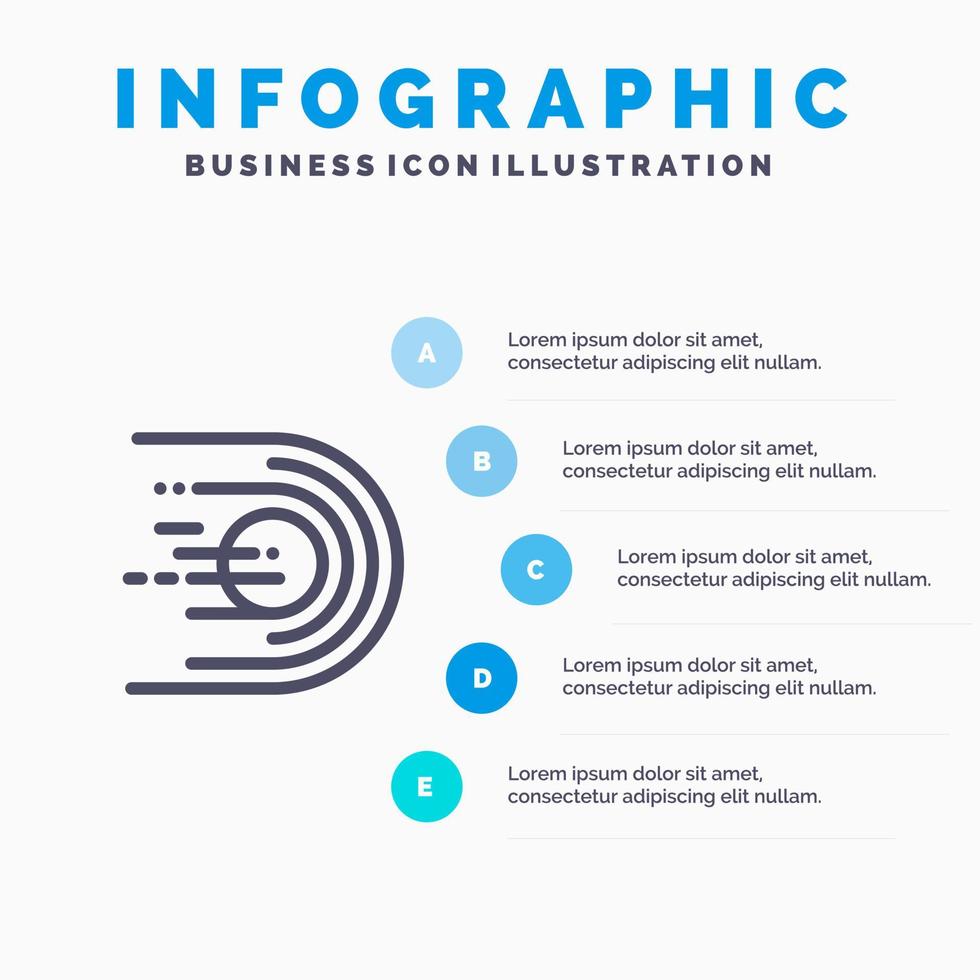 INFOGRAPHIC
BUSINESS ICON ILLUSTRATION

A
Lorem ipsum dolor sit amet, consectetur adipiscing elit nullam.

B
Lorem ipsum dolor sit amet, consectetur adipiscing elit nullam.

C
Lorem ipsum dolor sit amet, consectetur adipiscing elit nullam.

D
Lorem ipsum dolor sit amet, consectetur adipiscing elit nullam.

E
Lorem ipsum dolor sit amet, consectetur adipiscing elit nullam.