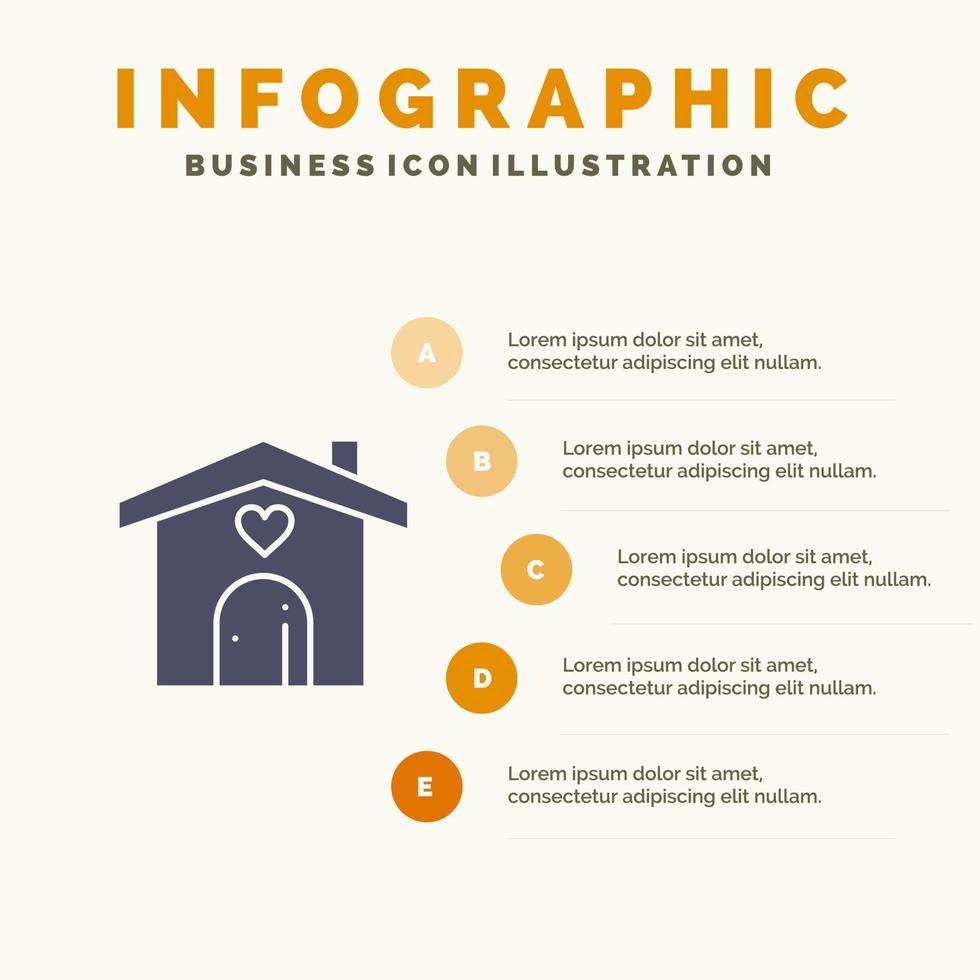 INFOGRAPHIC
BUSINESS ICON ILLUSTRATION

A
Lorem ipsum dolor sit amet, consectetur adipiscing elit nullam.

B
Lorem ipsum dolor sit amet, consectetur adipiscing elit nullam.

C
Lorem ipsum dolor sit amet, consectetur adipiscing elit nullam.

D
Lorem ipsum dolor sit amet, consectetur adipiscing elit nullam.

E
Lorem ipsum dolor sit amet, consectetur adipiscing elit nullam.