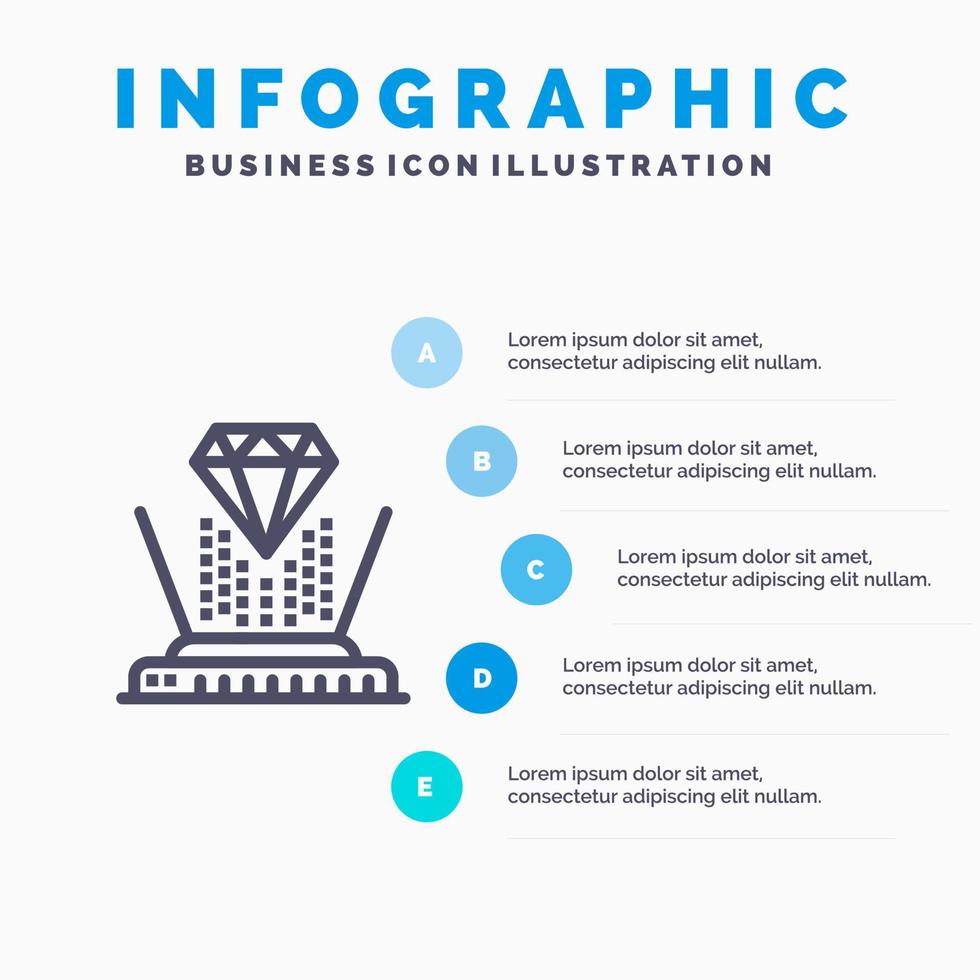 INFOGRAPHIC
BUSINESS ICON ILLUSTRATION

A
Lorem ipsum dolor sit amet, consectetur adipiscing elit nullam.

B
Lorem ipsum dolor sit amet, consectetur adipiscing elit nullam.

C
Lorem ipsum dolor sit amet, consectetur adipiscing elit nullam.

D
Lorem ipsum dolor sit amet, consectetur adipiscing elit nullam.

E
Lorem ipsum dolor sit amet, consectetur adipiscing elit nullam.