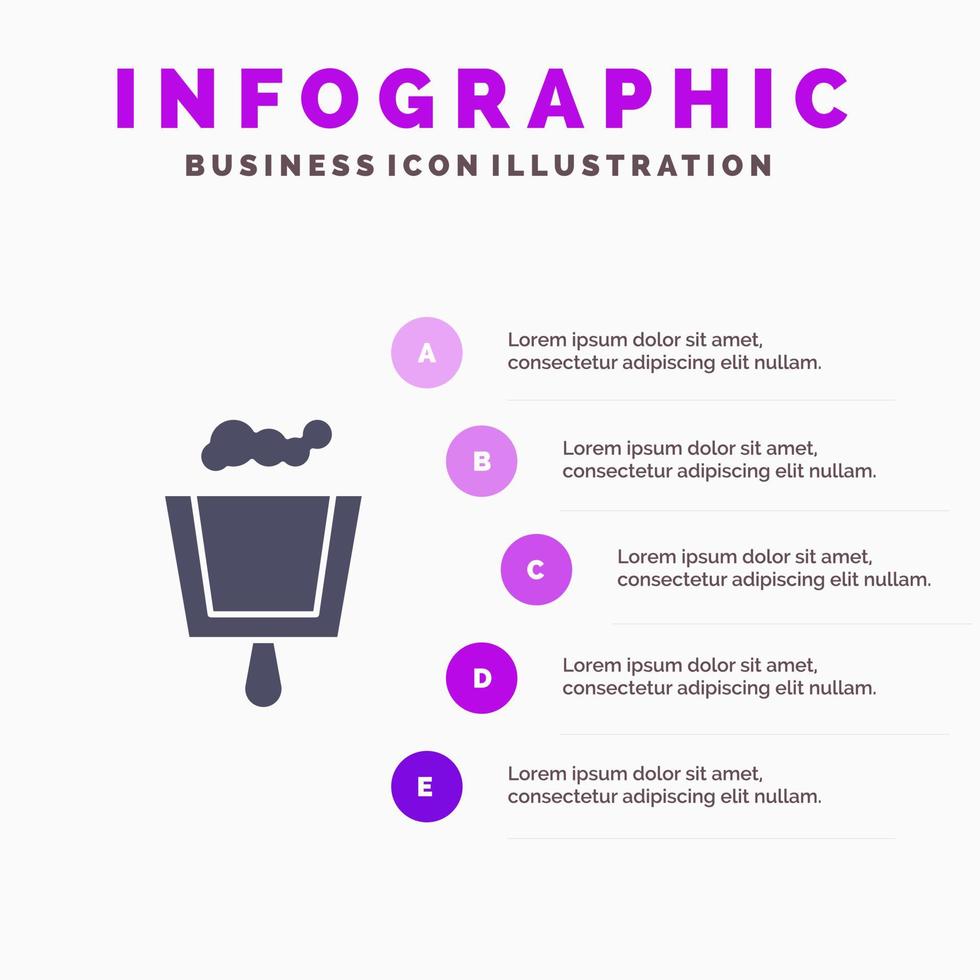 INFOGRAPHIC
BUSINESS ICON ILLUSTRATION

A
Lorem ipsum dolor sit amet, consectetur adipiscing elit nullam.

B
Lorem ipsum dolor sit amet, consectetur adipiscing elit nullam.

C
Lorem ipsum dolor sit amet, consectetur adipiscing elit nullam.

D
Lorem ipsum dolor sit amet, consectetur adipiscing elit nullam.

E
Lorem ipsum dolor sit amet, consectetur adipiscing elit nullam.