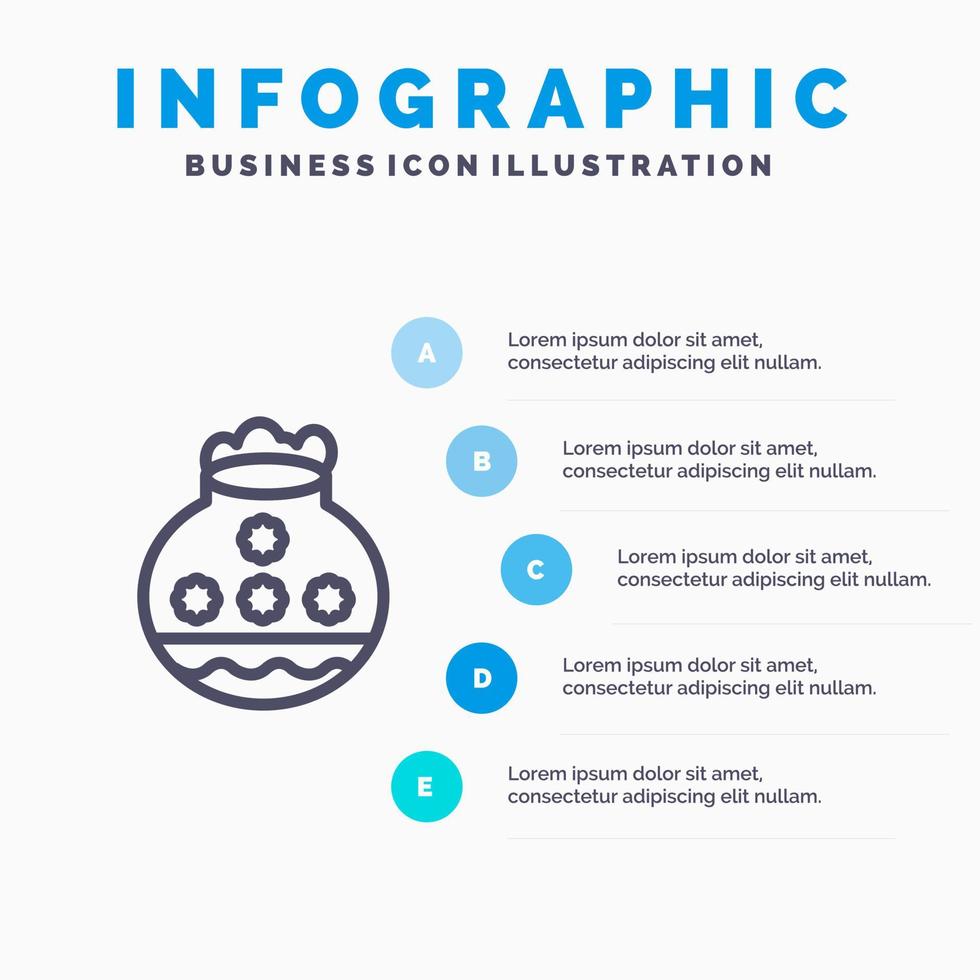 INFOGRAPHIC
BUSINESS ICON ILLUSTRATION

A
Lorem ipsum dolor sit amet, consectetur adipiscing elit nullam.

B
Lorem ipsum dolor sit amet, consectetur adipiscing elit nullam.

C
Lorem ipsum dolor sit amet, consectetur adipiscing elit nullam.

D
Lorem ipsum dolor sit amet, consectetur adipiscing elit nullam.

E
Lorem ipsum dolor sit amet, consectetur adipiscing elit nullam.