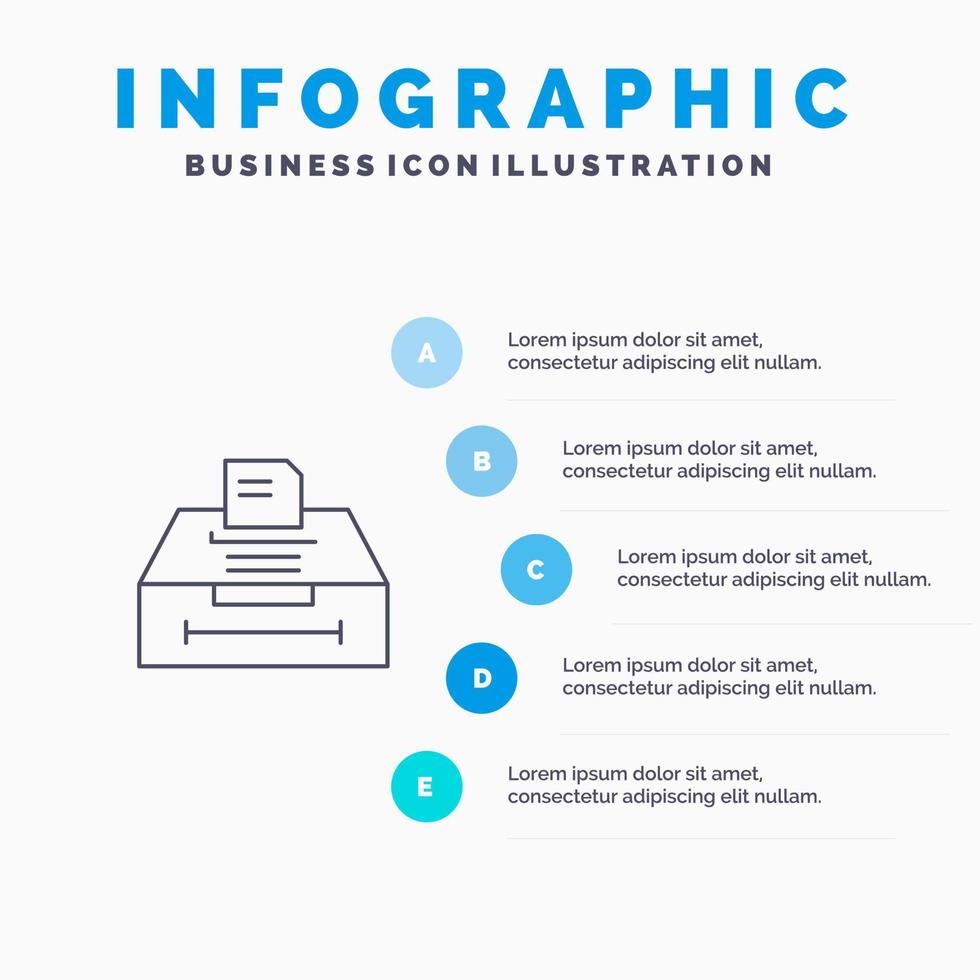 INFOGRAPHIC
BUSINESS ICON ILLUSTRATION

A
Lorem ipsum dolor sit amet, consectetur adipiscing elit nullam.

B
Lorem ipsum dolor sit amet, consectetur adipiscing elit nullam.

C
Lorem ipsum dolor sit amet, consectetur adipiscing elit nullam.

D
Lorem ipsum dolor sit amet, consectetur adipiscing elit nullam.

E
Lorem ipsum dolor sit amet, consectetur adipiscing elit nullam.