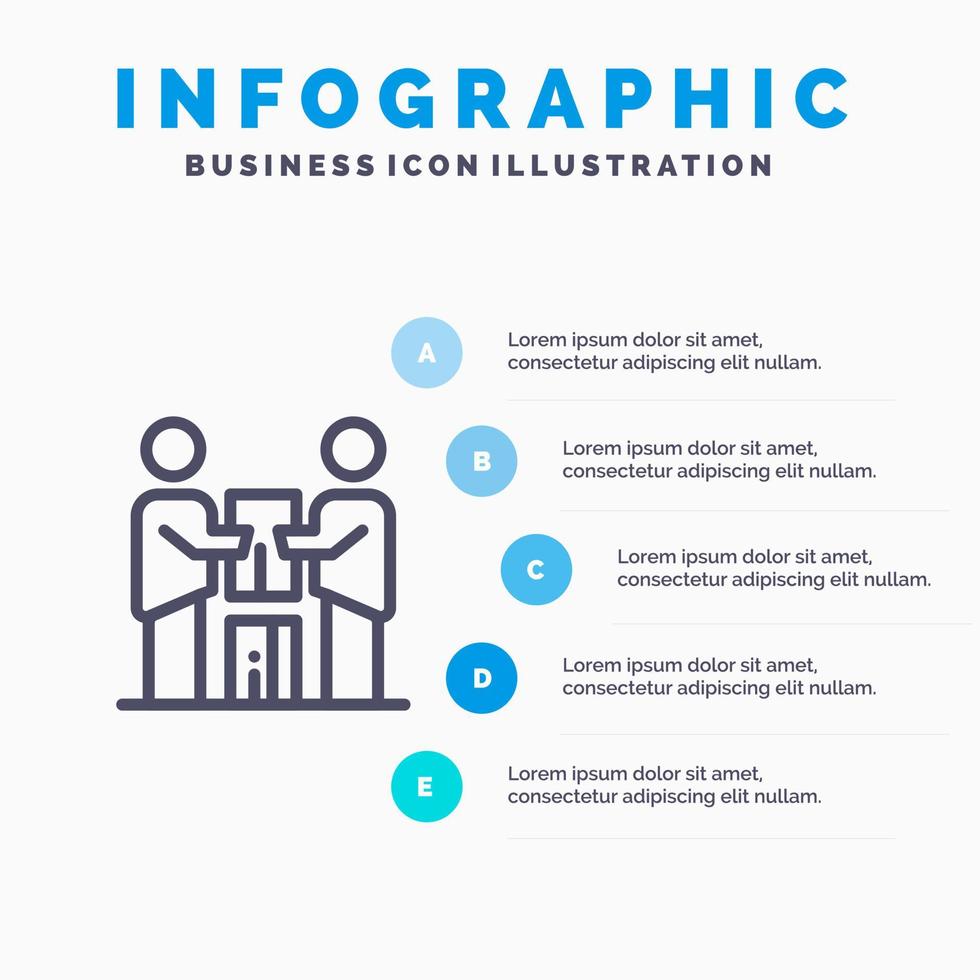 INFOGRAPHIC
BUSINESS ICON ILLUSTRATION

A
Lorem ipsum dolor sit amet, consectetur adipiscing elit nullam.

B
Lorem ipsum dolor sit amet, consectetur adipiscing elit nullam.

C
Lorem ipsum dolor sit amet, consectetur adipiscing elit nullam.

D
Lorem ipsum dolor sit amet, consectetur adipiscing elit nullam.

E
Lorem ipsum dolor sit amet, consectetur adipiscing elit nullam.