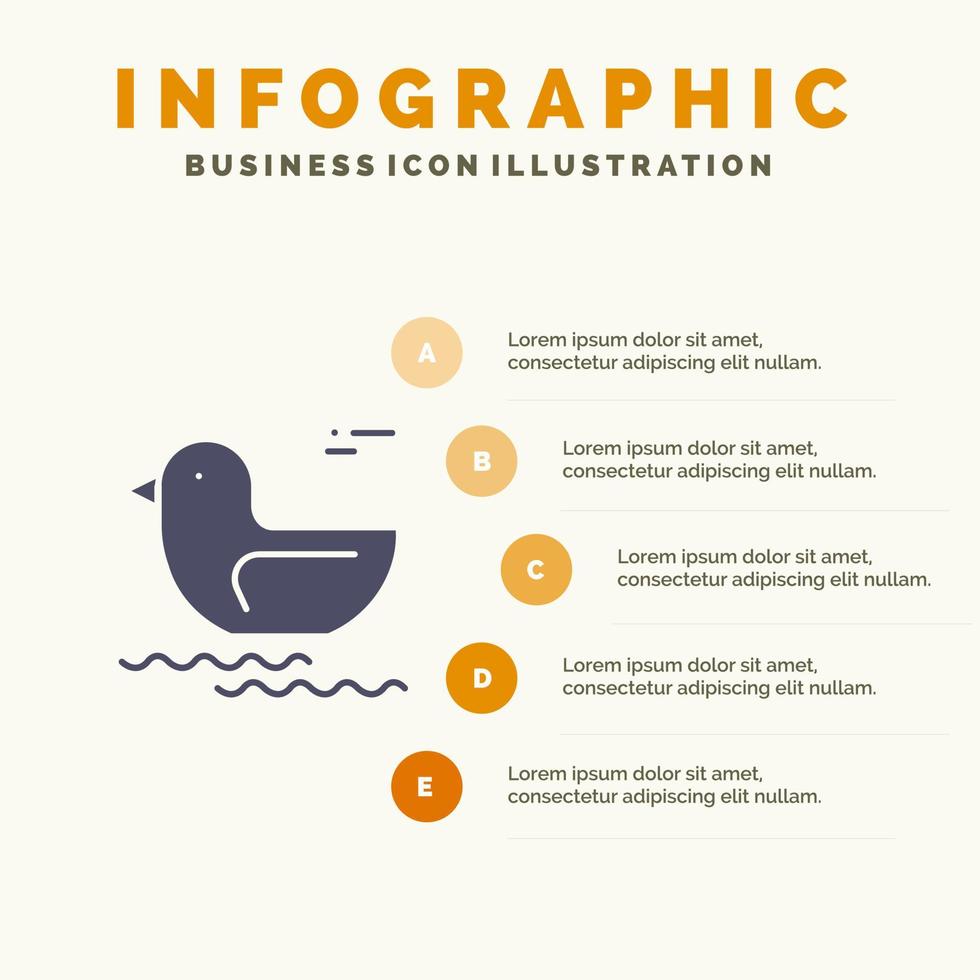 INFOGRAPHIC
BUSINESS ICON ILLUSTRATION

A
Lorem ipsum dolor sit amet, consectetur adipiscing elit nullam.

B
Lorem ipsum dolor sit amet, consectetur adipiscing elit nullam.

C
Lorem ipsum dolor sit amet, consectetur adipiscing elit nullam.

D
Lorem ipsum dolor sit amet, consectetur adipiscing elit nullam.

E
Lorem ipsum dolor sit amet, consectetur adipiscing elit nullam.