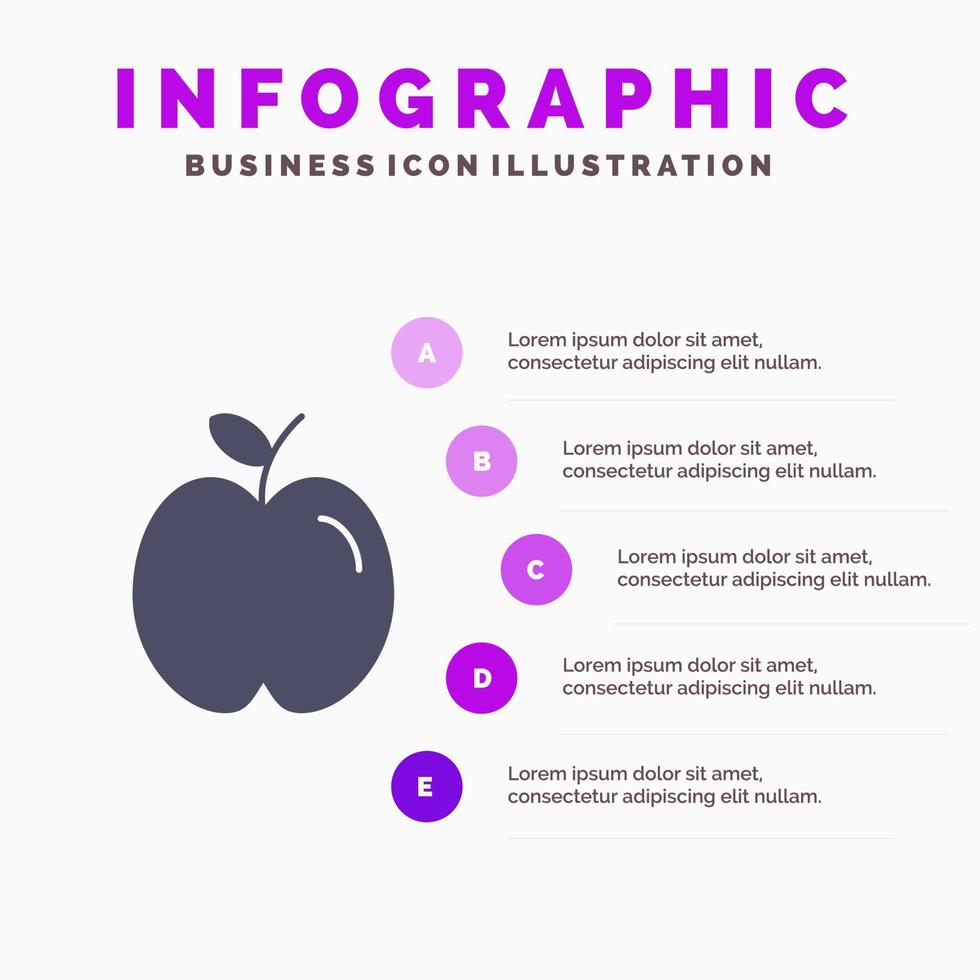 INFOGRAPHIC
BUSINESS ICON ILLUSTRATION

A
Lorem ipsum dolor sit amet, consectetur adipiscing elit nullam.

B
Lorem ipsum dolor sit amet, consectetur adipiscing elit nullam.

C
Lorem ipsum dolor sit amet, consectetur adipiscing elit nullam.

D
Lorem ipsum dolor sit amet, consectetur adipiscing elit nullam.

E
Lorem ipsum dolor sit amet, consectetur adipiscing elit nullam.