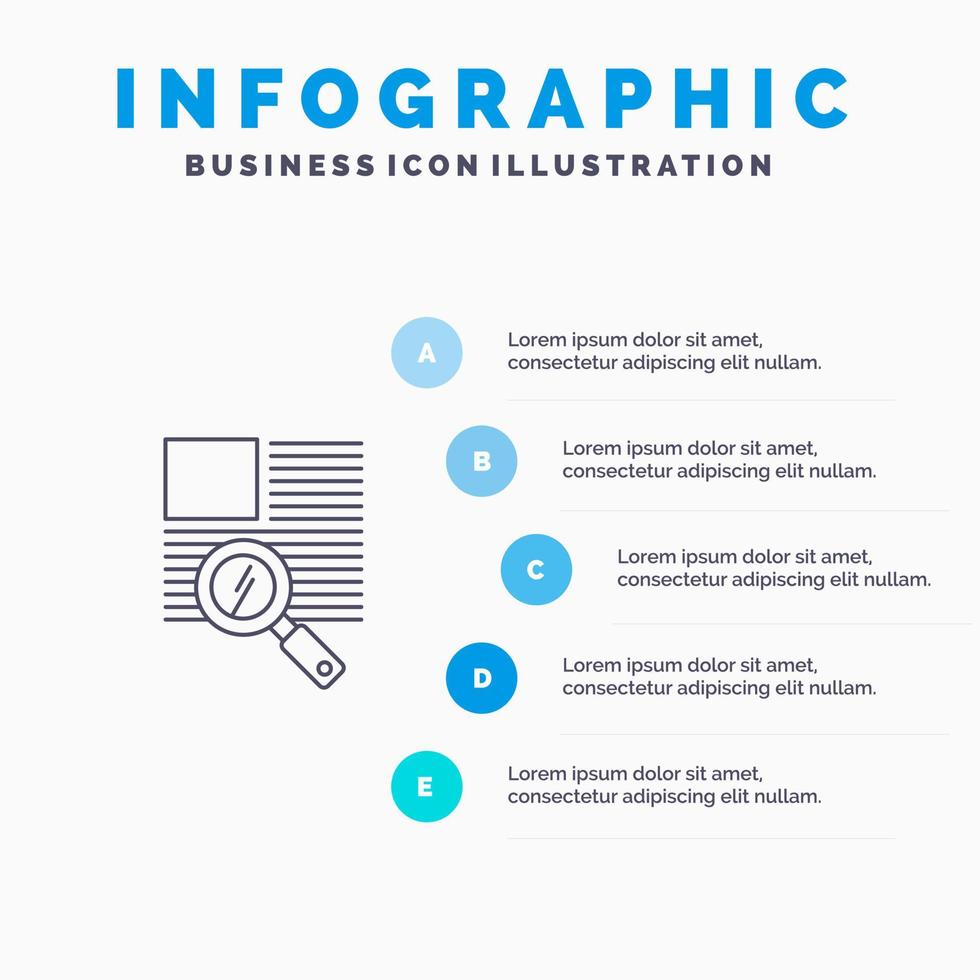 INFOGRAPHIC
BUSINESS ICON ILLUSTRATION

A
Lorem ipsum dolor sit amet, consectetur adipiscing elit nullam.

B
Lorem ipsum dolor sit amet, consectetur adipiscing elit nullam.

C
Lorem ipsum dolor sit amet, consectetur adipiscing elit nullam.

D
Lorem ipsum dolor sit amet, consectetur adipiscing elit nullam.

E
Lorem ipsum dolor sit amet, consectetur adipiscing elit nullam.