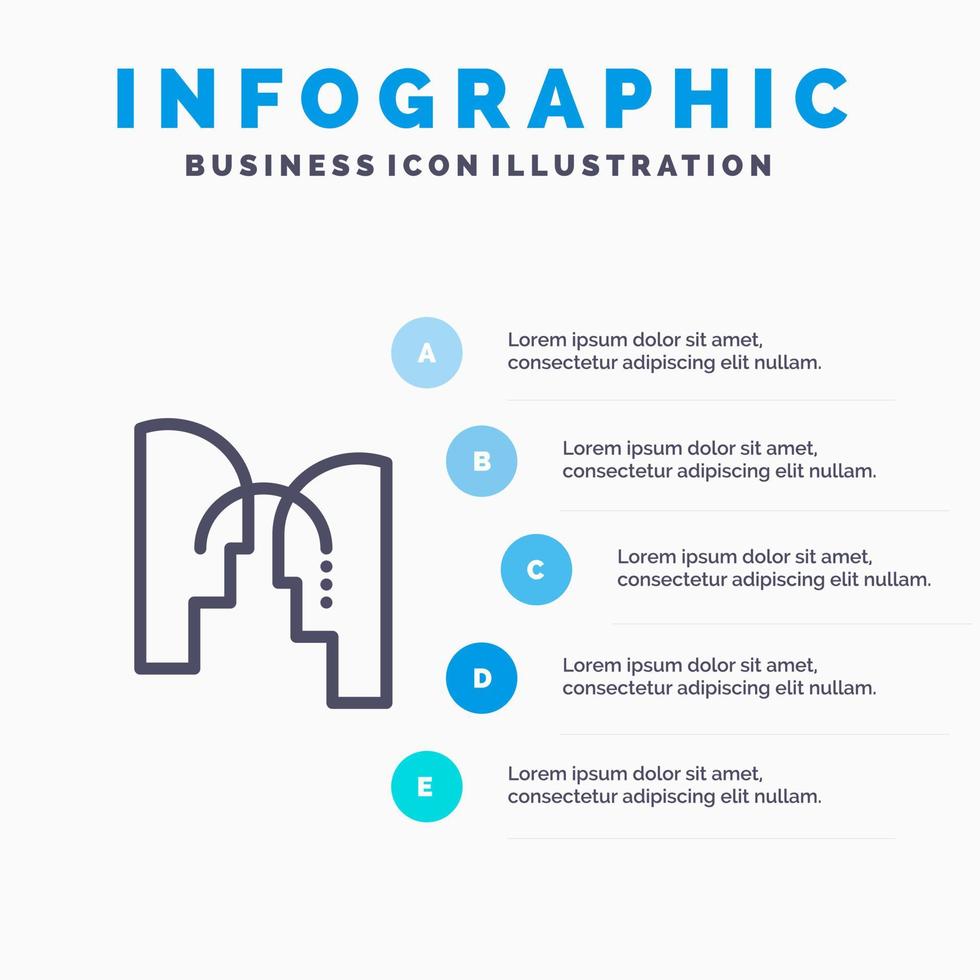 INFOGRAPHIC
BUSINESS ICON ILLUSTRATION

A
Lorem ipsum dolor sit amet, consectetur adipiscing elit nullam.

B
Lorem ipsum dolor sit amet, consectetur adipiscing elit nullam.

C
Lorem ipsum dolor sit amet, consectetur adipiscing elit nullam.

D
Lorem ipsum dolor sit amet, consectetur adipiscing elit nullam.

E
Lorem ipsum dolor sit amet, consectetur adipiscing elit nullam.