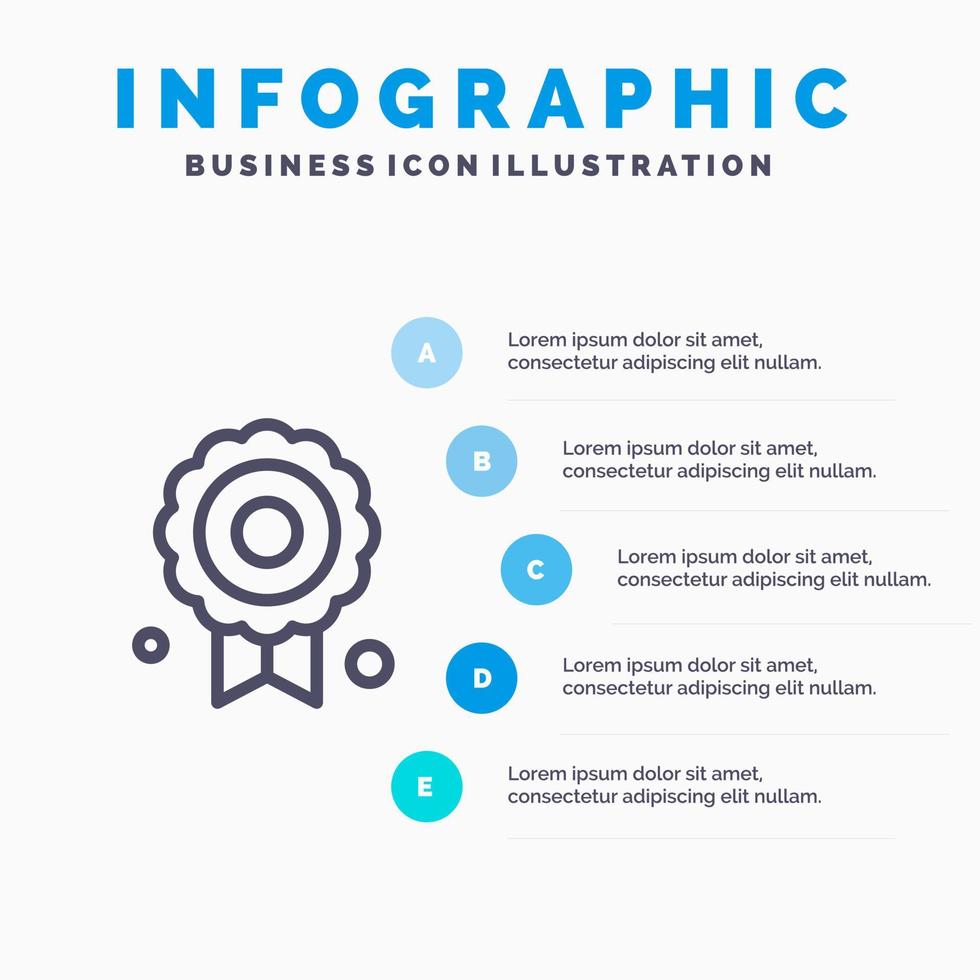 INFOGRAPHIC
BUSINESS ICON ILLUSTRATION

A
Lorem ipsum dolor sit amet, consectetur adipiscing elit nullam.

B
Lorem ipsum dolor sit amet, consectetur adipiscing elit nullam.

C
Lorem ipsum dolor sit amet, consectetur adipiscing elit nullam.

D
Lorem ipsum dolor sit amet, consectetur adipiscing elit nullam.

E
Lorem ipsum dolor sit amet, consectetur adipiscing elit nullam.