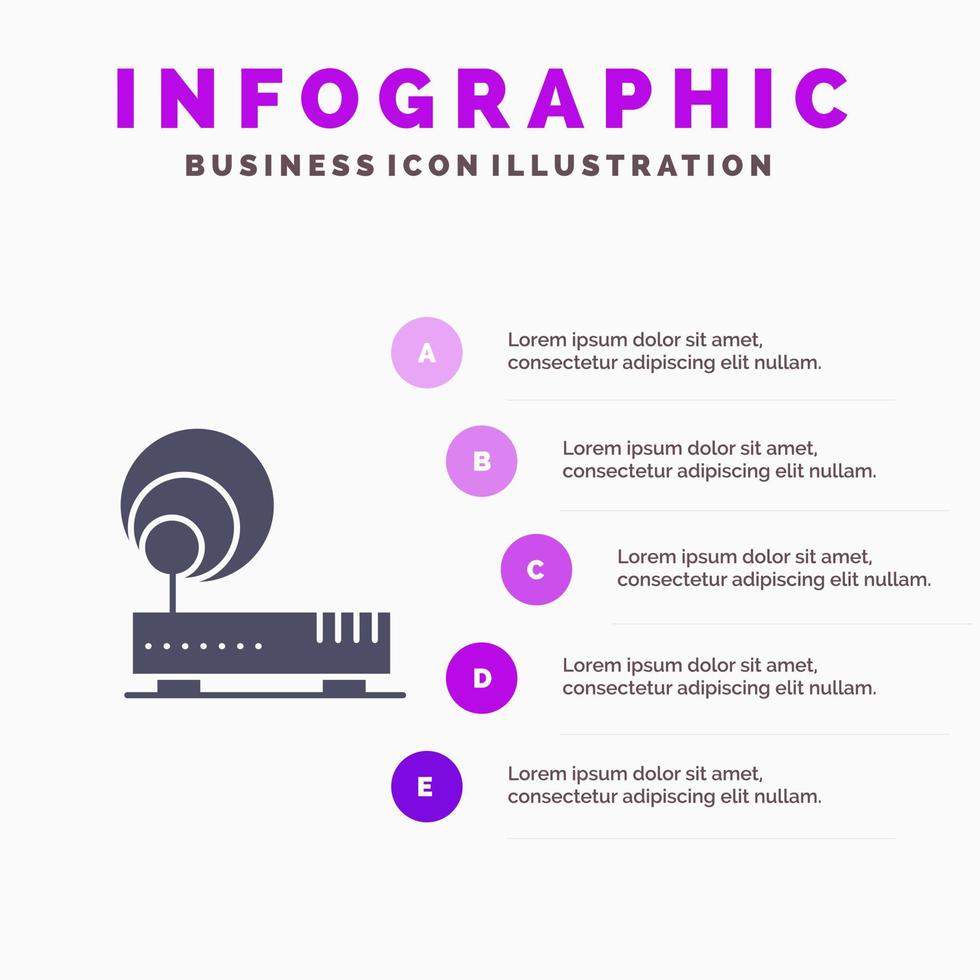 INFOGRAPHIC
BUSINESS ICON ILLUSTRATION

A
Lorem ipsum dolor sit amet, consectetur adipiscing elit nullam.

B
Lorem ipsum dolor sit amet, consectetur adipiscing elit nullam.

C
Lorem ipsum dolor sit amet, consectetur adipiscing elit nullam.

D
Lorem ipsum dolor sit amet, consectetur adipiscing elit nullam.

E
Lorem ipsum dolor sit amet, consectetur adipiscing elit nullam.