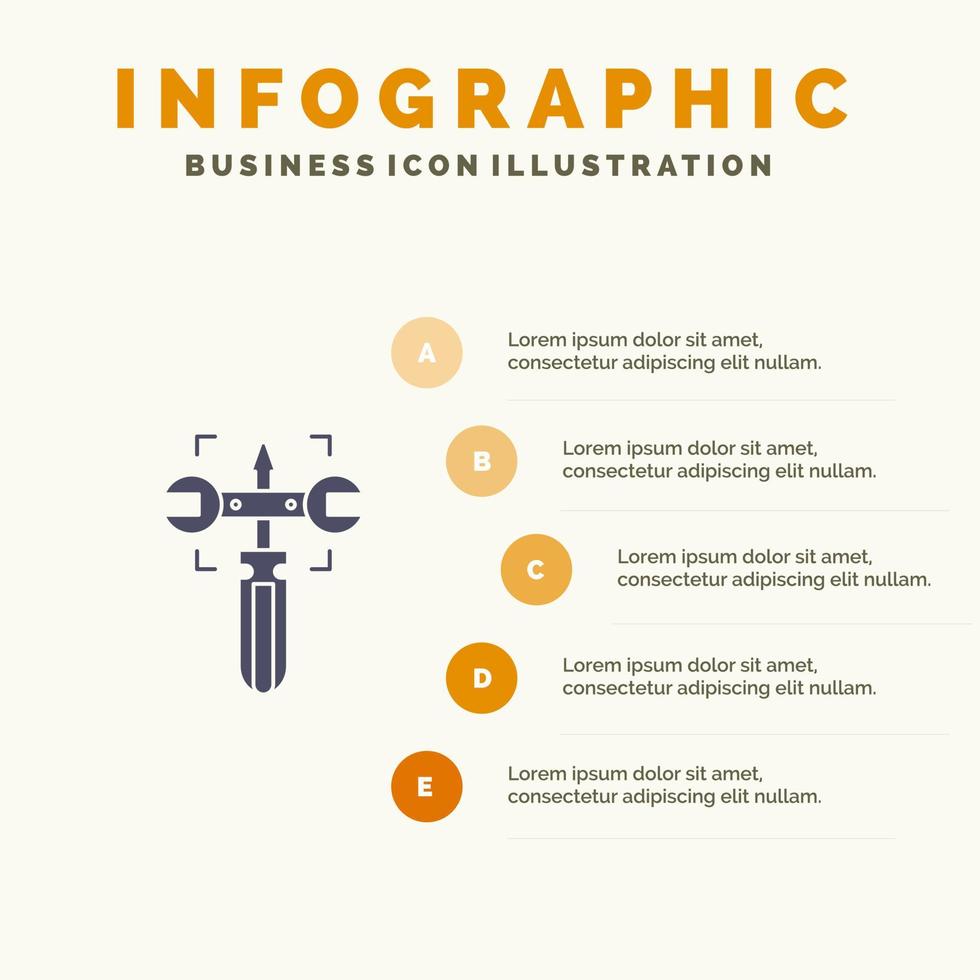 INFOGRAPHIC
BUSINESS ICON ILLUSTRATION

A
Lorem ipsum dolor sit amet, consectetur adipiscing elit nullam.

B
Lorem ipsum dolor sit amet, consectetur adipiscing elit nullam.

C
Lorem ipsum dolor sit amet, consectetur adipiscing elit nullam.

D
Lorem ipsum dolor sit amet, consectetur adipiscing elit nullam.

E
Lorem ipsum dolor sit amet, consectetur adipiscing elit nullam.