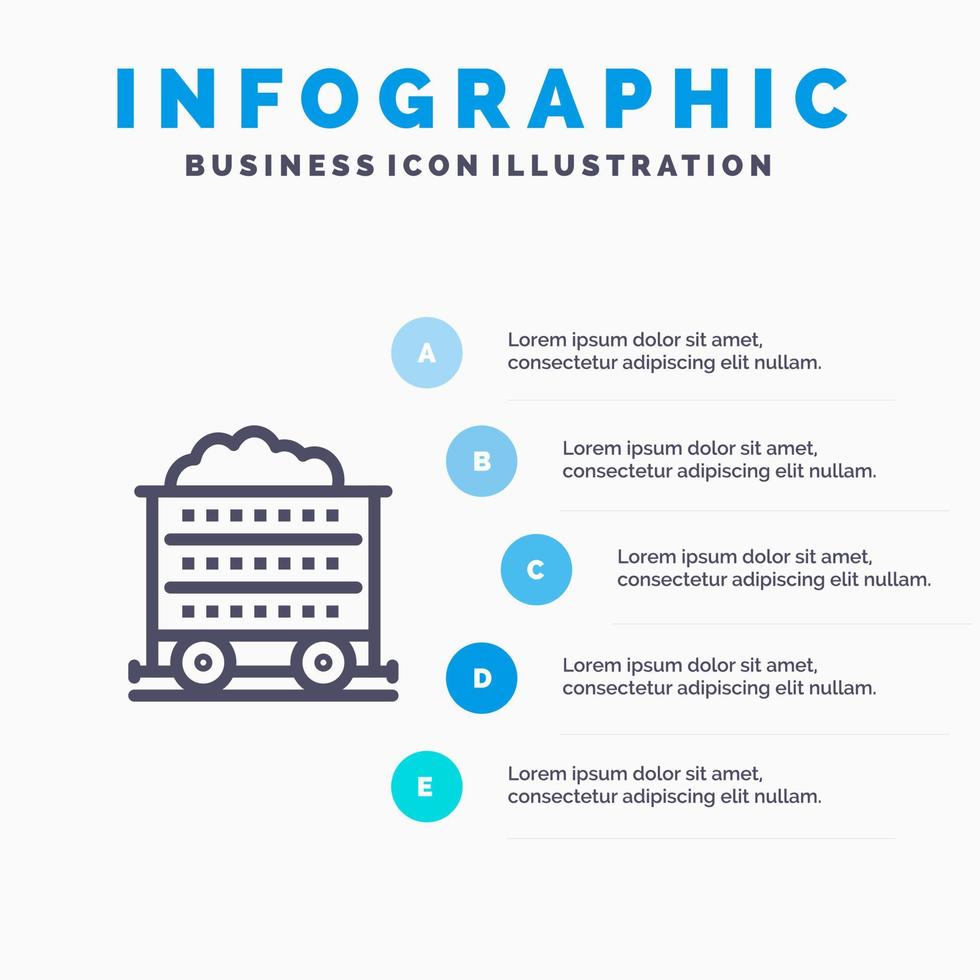 INFOGRAPHIC
BUSINESS ICON ILLUSTRATION

A
Lorem ipsum dolor sit amet, consectetur adipiscing elit nullam.

B
Lorem ipsum dolor sit amet, consectetur adipiscing elit nullam.

C
Lorem ipsum dolor sit amet, consectetur adipiscing elit nullam.

D
Lorem ipsum dolor sit amet, consectetur adipiscing elit nullam.

E
Lorem ipsum dolor sit amet, consectetur adipiscing elit nullam.