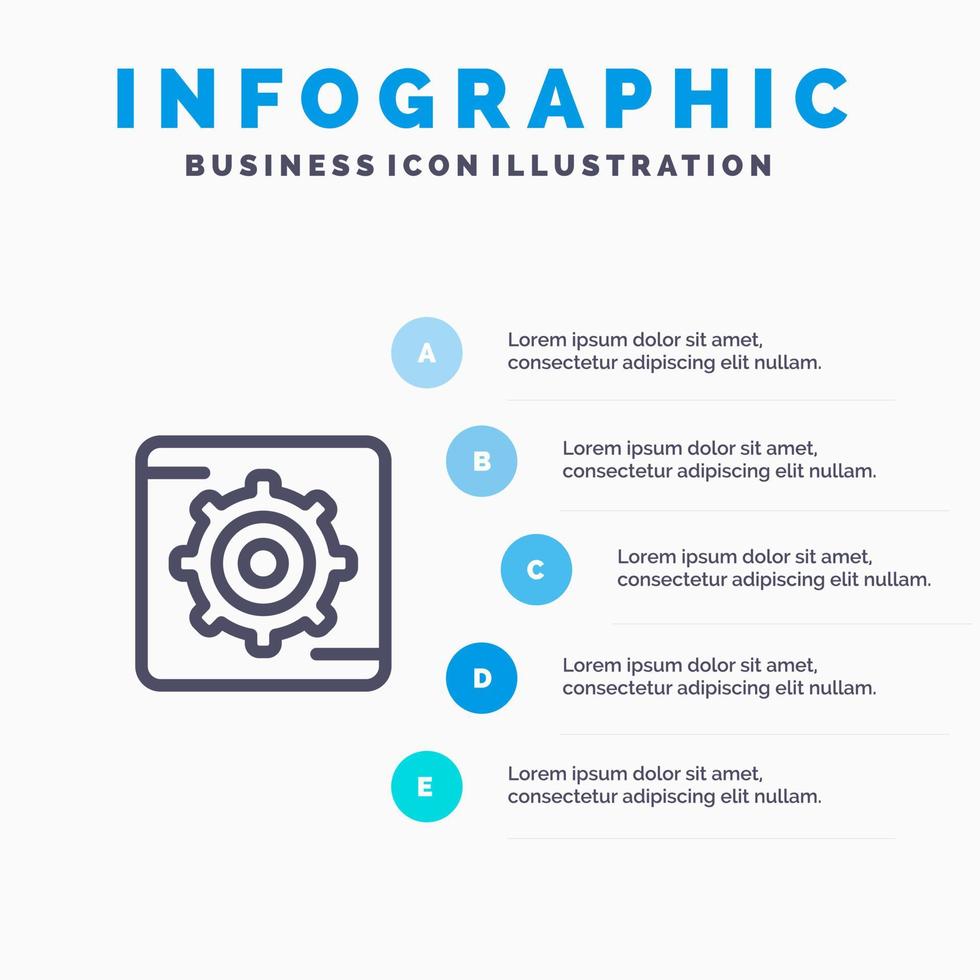 INFOGRAPHIC
BUSINESS ICON ILLUSTRATION

A
Lorem ipsum dolor sit amet, consectetur adipiscing elit nullam.

B
Lorem ipsum dolor sit amet, consectetur adipiscing elit nullam.

C
Lorem ipsum dolor sit amet, consectetur adipiscing elit nullam.

D
Lorem ipsum dolor sit amet, consectetur adipiscing elit nullam.

E
Lorem ipsum dolor sit amet, consectetur adipiscing elit nullam.