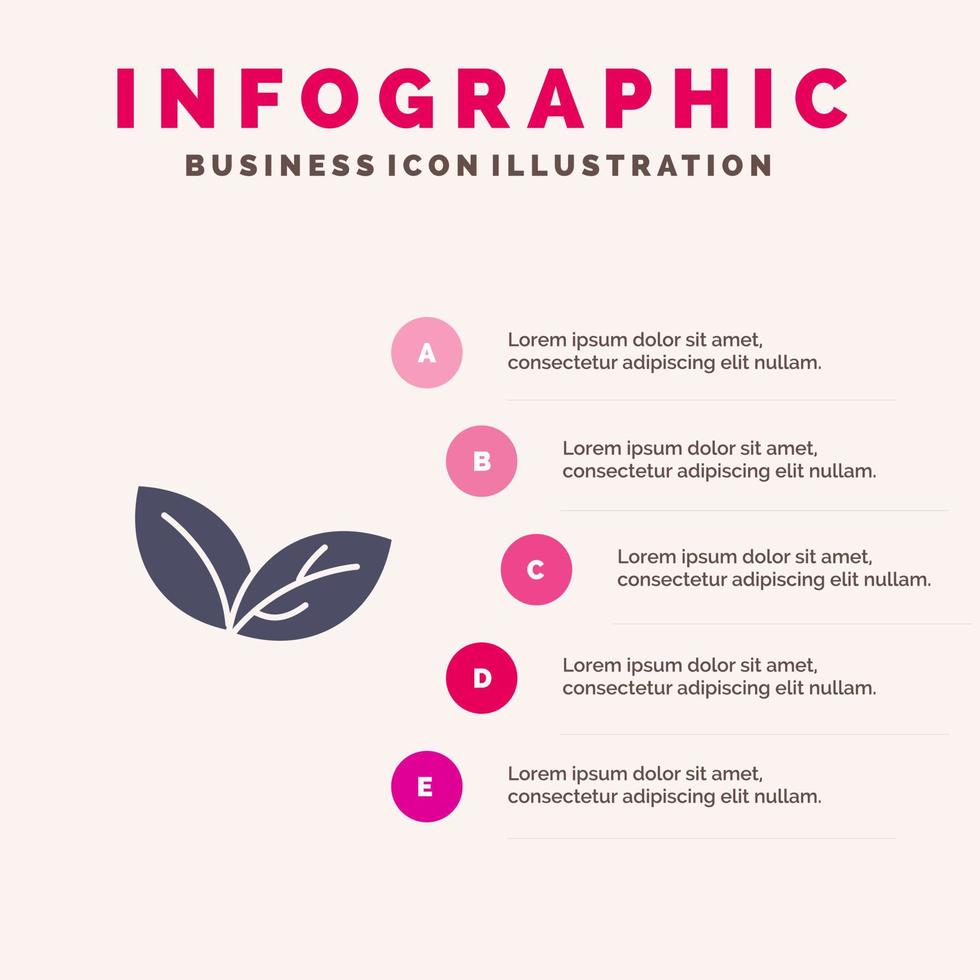 INFOGRAPHIC
BUSINESS ICON ILLUSTRATION

A
Lorem ipsum dolor sit amet, consectetur adipiscing elit nullam.

B
Lorem ipsum dolor sit amet, consectetur adipiscing elit nullam.

C
Lorem ipsum dolor sit amet, consectetur adipiscing elit nullam.

D
Lorem ipsum dolor sit amet, consectetur adipiscing elit nullam.

E
Lorem ipsum dolor sit amet, consectetur adipiscing elit nullam.