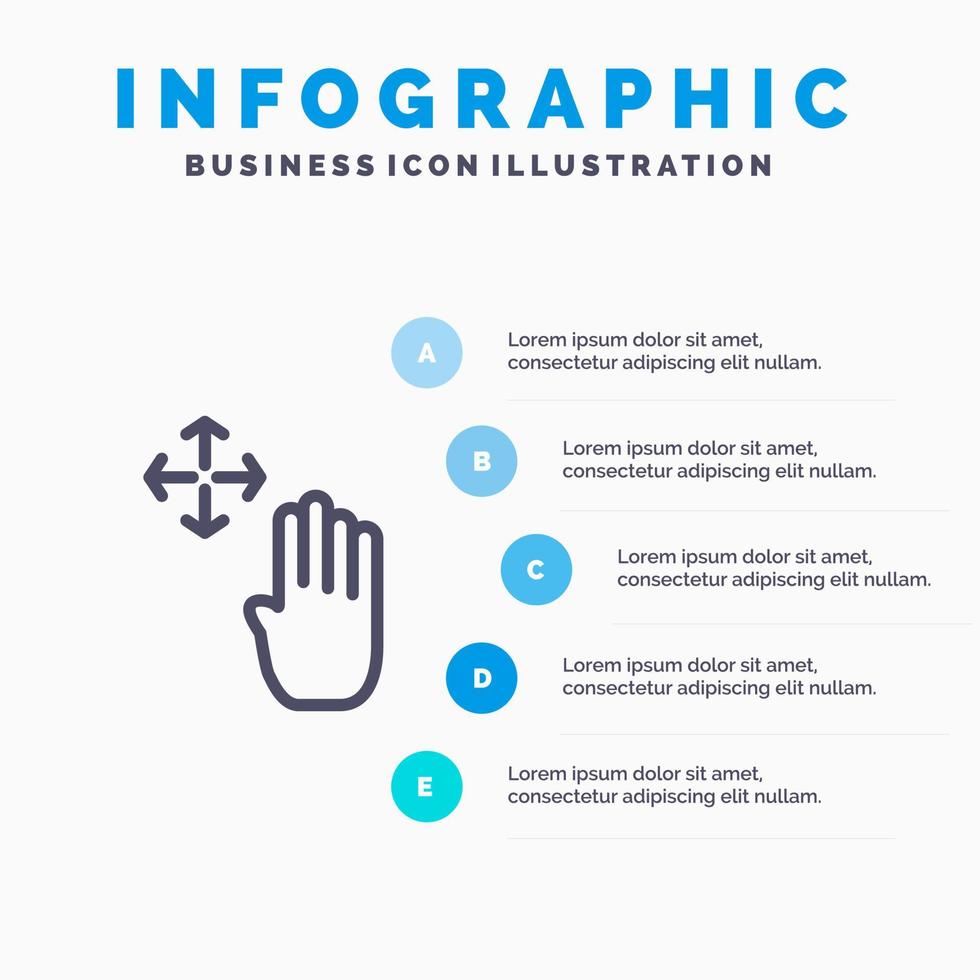 INFOGRAPHIC

BUSINESS ICON ILLUSTRATION

A

Lorem ipsum dolor sit amet, consectetur adipiscing elit nullam.

B

Lorem ipsum dolor sit amet, consectetur adipiscing elit nullam.

C

Lorem ipsum dolor sit amet, consectetur adipiscing elit nullam.

D

Lorem ipsum dolor sit amet, consectetur adipiscing elit nullam.

E

Lorem ipsum dolor sit amet, consectetur adipiscing elit nullam.