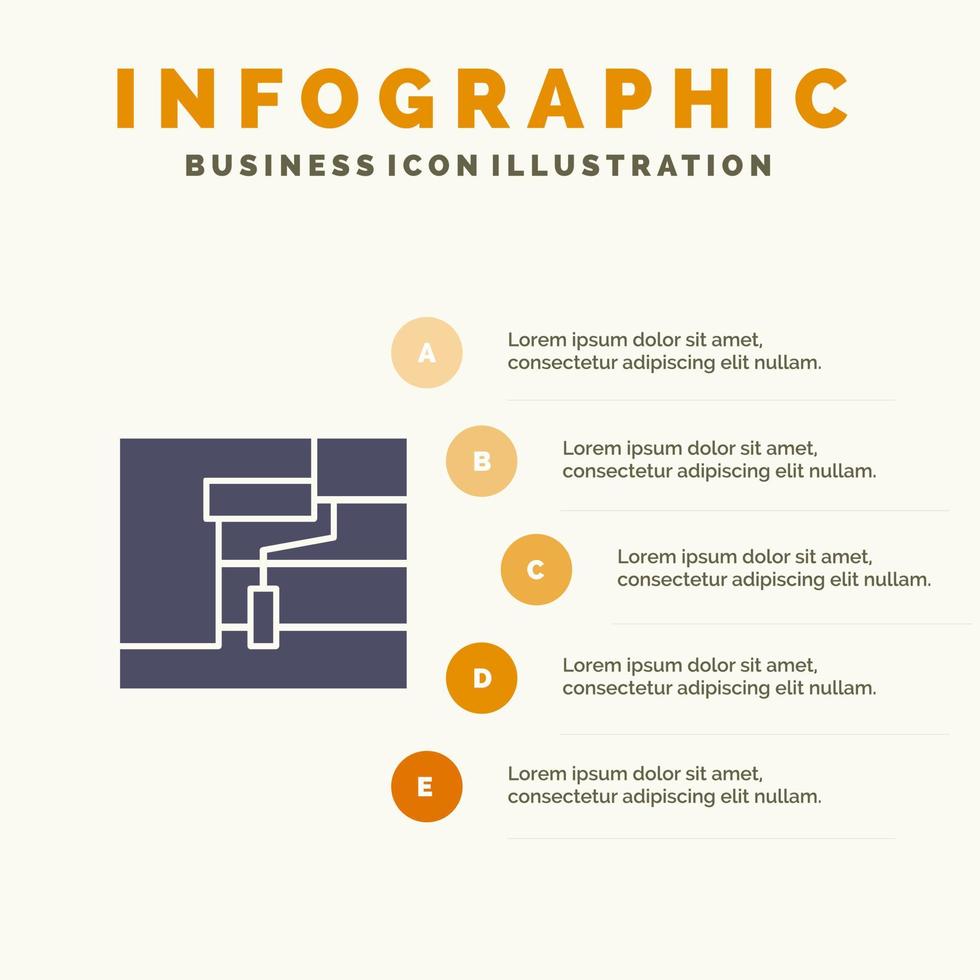 INFOGRAPHIC
BUSINESS ICON ILLUSTRATION

A
Lorem ipsum dolor sit amet, consectetur adipiscing elit nullam.

B
Lorem ipsum dolor sit amet, consectetur adipiscing elit nullam.

C
Lorem ipsum dolor sit amet, consectetur adipiscing elit nullam.

D
Lorem ipsum dolor sit amet, consectetur adipiscing elit nullam.

E
Lorem ipsum dolor sit amet, consectetur adipiscing elit nullam.