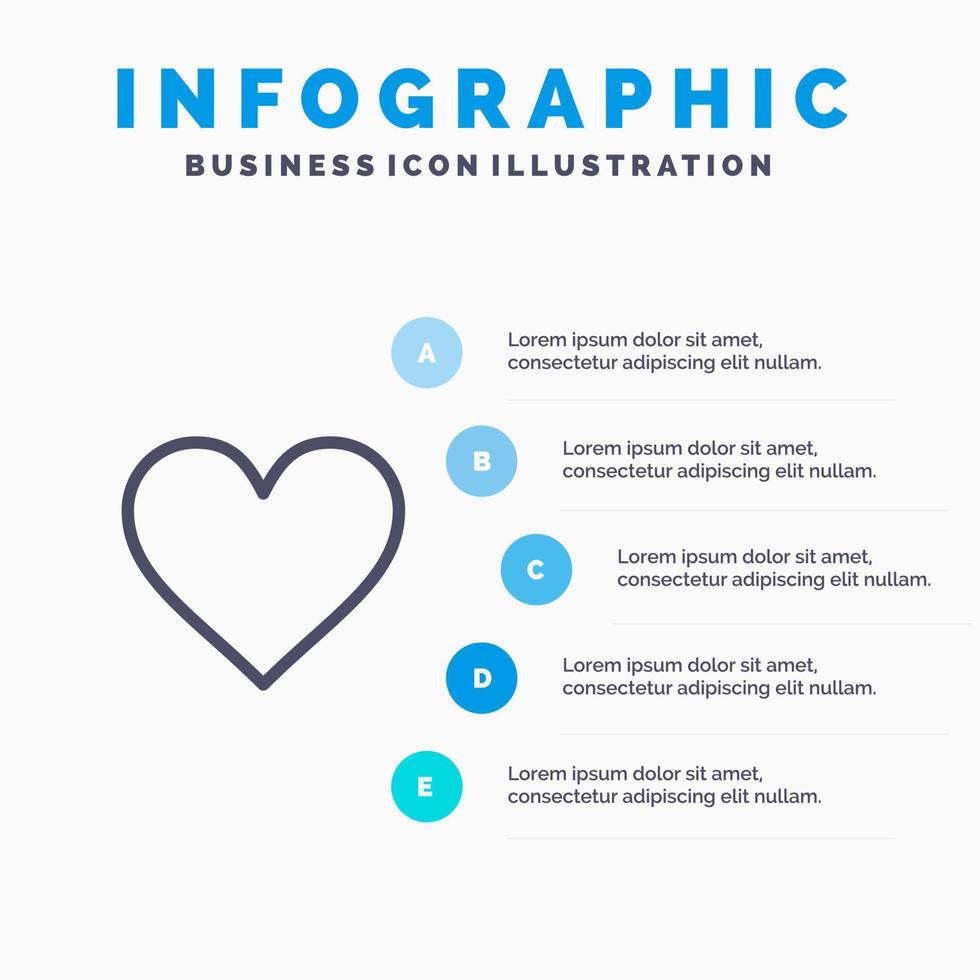 INFOGRAPHIC
BUSINESS ICON ILLUSTRATION

A
Lorem ipsum dolor sit amet, consectetur adipiscing elit nullam.

B
Lorem ipsum dolor sit amet, consectetur adipiscing elit nullam.

C
Lorem ipsum dolor sit amet, consectetur adipiscing elit nullam.

D
Lorem ipsum dolor sit amet, consectetur adipiscing elit nullam.

E
Lorem ipsum dolor sit amet, consectetur adipiscing elit nullam.