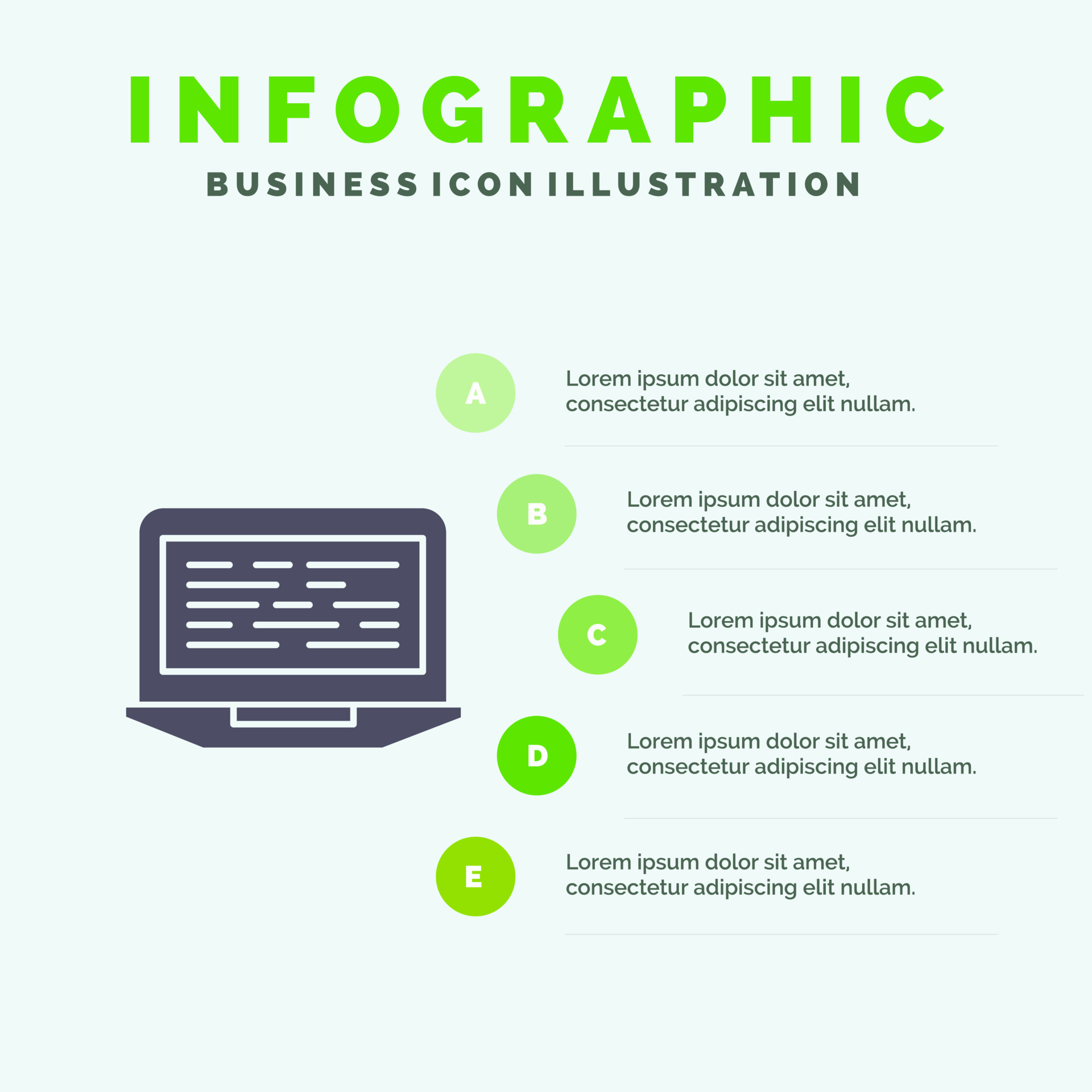 INFOGRAPHIC

BUSINESS ICON ILLUSTRATION

A

Lorem ipsum dolor sit amet, consectetur adipiscing elit nullam.

B

Lorem ipsum dolor sit amet, consectetur adipiscing elit nullam.

C

Lorem ipsum dolor sit amet, consectetur adipiscing elit nullam.

D

Lorem ipsum dolor sit amet, consectetur adipiscing elit nullam.

E

Lorem ipsum dolor sit amet, consectetur adipiscing elit nullam.