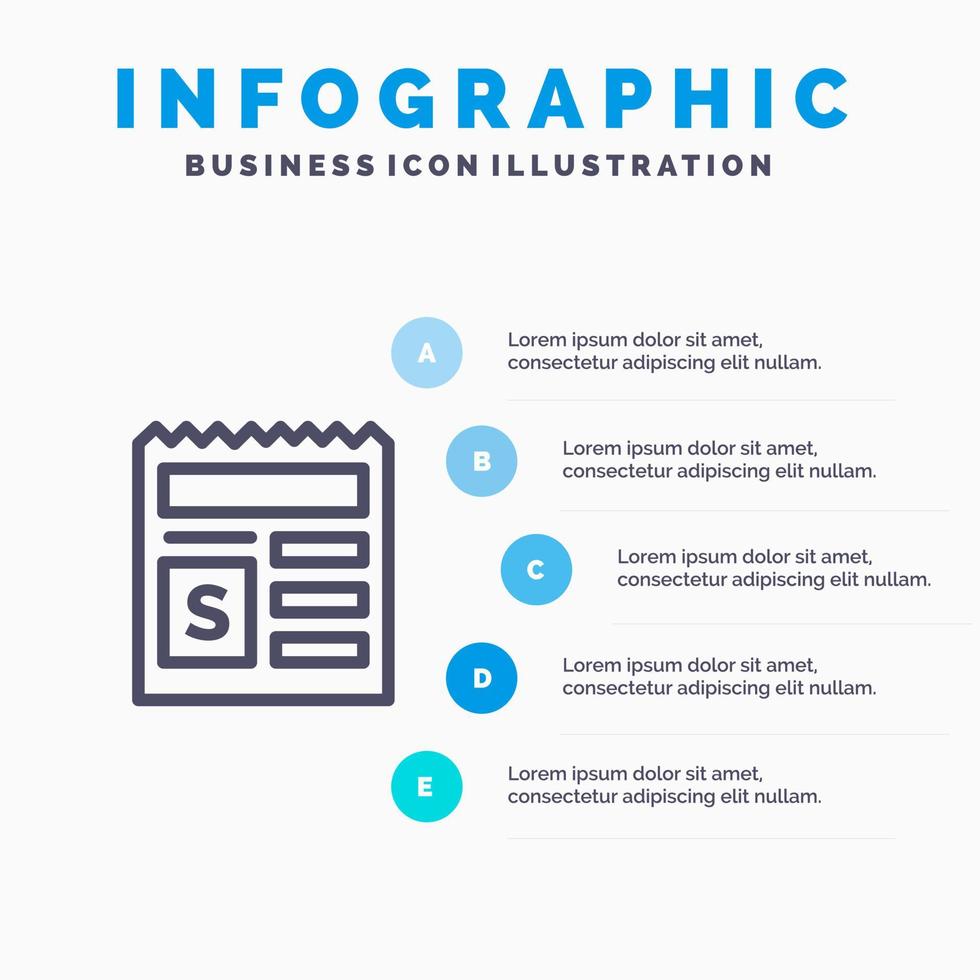 INFOGRAPHIC
BUSINESS ICON ILLUSTRATION

S

A
Lorem ipsum dolor sit amet, consectetur adipiscing elit nullam.

B
Lorem ipsum dolor sit amet, consectetur adipiscing elit nullam.

C
Lorem ipsum dolor sit amet, consectetur adipiscing elit nullam.

D
Lorem ipsum dolor sit amet, consectetur adipiscing elit nullam.

E
Lorem ipsum dolor sit amet, consectetur adipiscing elit nullam.