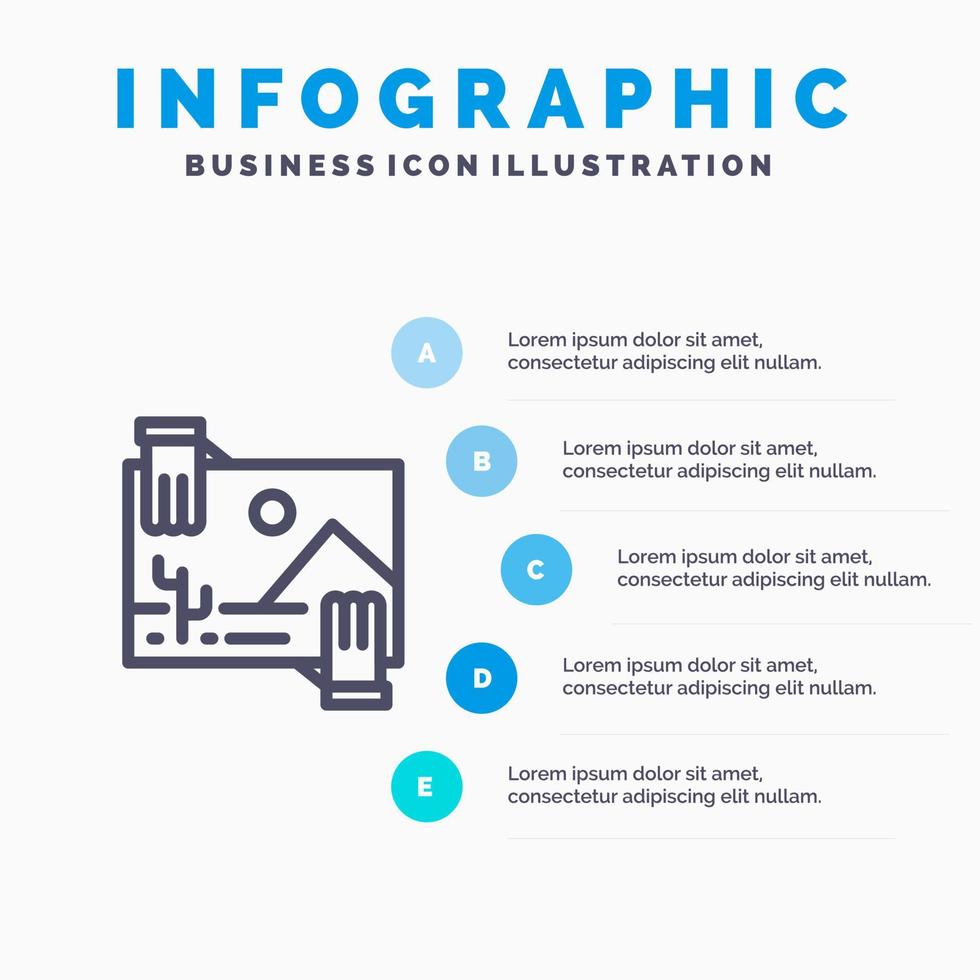 INFOGRAPHIC
BUSINESS ICON ILLUSTRATION

A
Lorem ipsum dolor sit amet, consectetur adipiscing elit nullam.

B
Lorem ipsum dolor sit amet, consectetur adipiscing elit nullam.

C
Lorem ipsum dolor sit amet, consectetur adipiscing elit nullam.

D
Lorem ipsum dolor sit amet, consectetur adipiscing elit nullam.

E
Lorem ipsum dolor sit amet, consectetur adipiscing elit nullam.