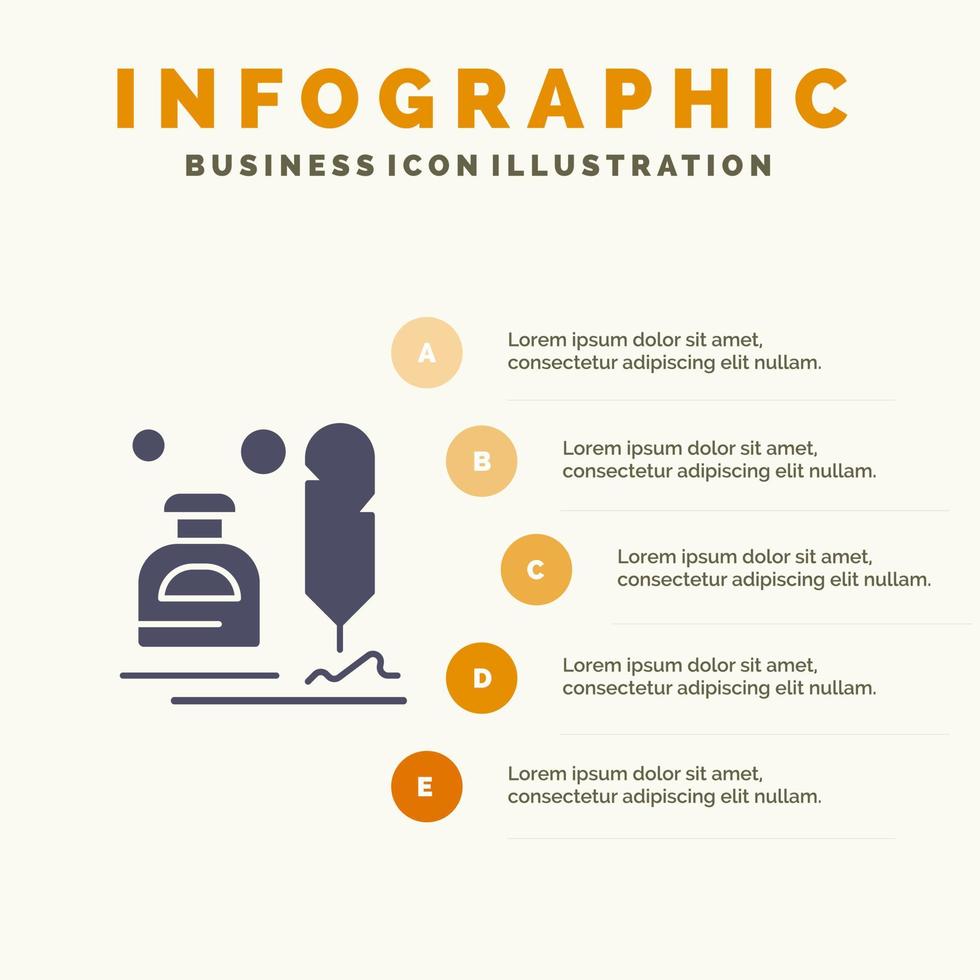 INFOGRAPHIC
BUSINESS ICON ILLUSTRATION

A
Lorem ipsum dolor sit amet, consectetur adipiscing elit nullam.

B
Lorem ipsum dolor sit amet, consectetur adipiscing elit nullam.

C
Lorem ipsum dolor sit amet, consectetur adipiscing elit nullam.

D
Lorem ipsum dolor sit amet, consectetur adipiscing elit nullam.

E
Lorem ipsum dolor sit amet, consectetur adipiscing elit nullam.