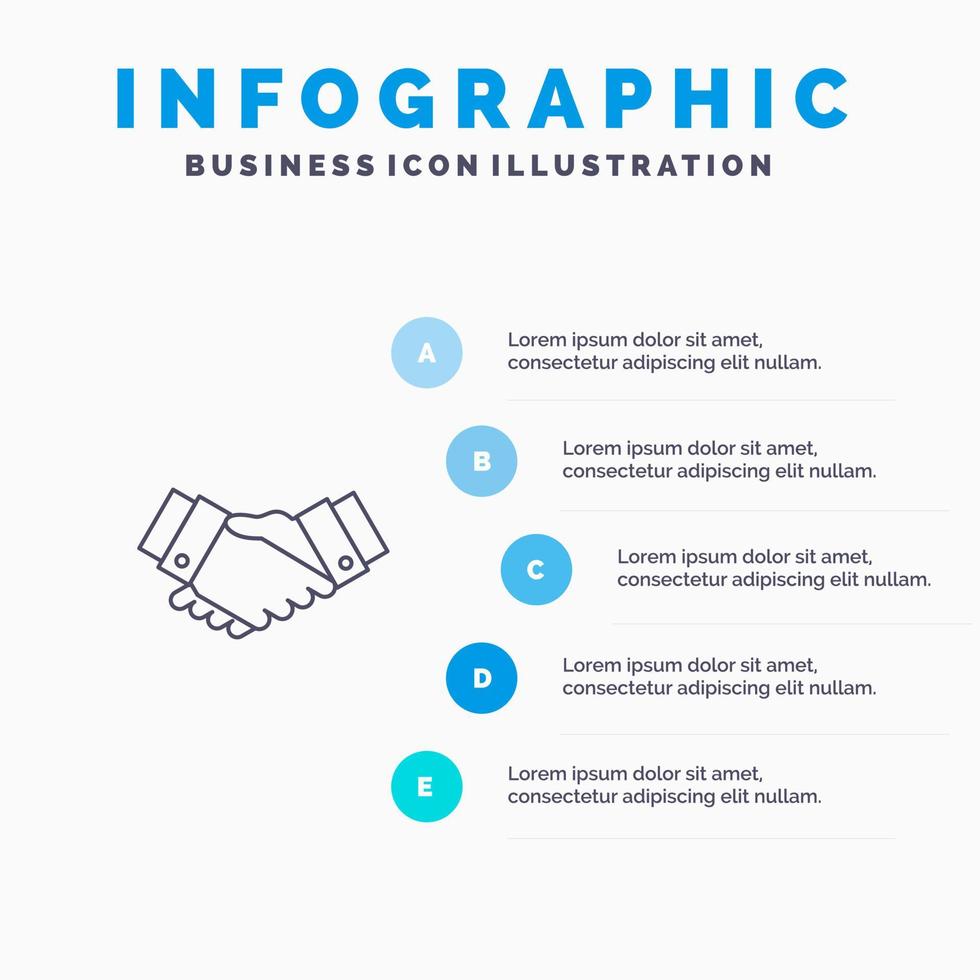 INFOGRAPHIC
BUSINESS ICON ILLUSTRATION

A
Lorem ipsum dolor sit amet, consectetur adipiscing elit nullam.

B
Lorem ipsum dolor sit amet, consectetur adipiscing elit nullam.

C
Lorem ipsum dolor sit amet, consectetur adipiscing elit nullam.

D
Lorem ipsum dolor sit amet, consectetur adipiscing elit nullam.

E
Lorem ipsum dolor sit amet, consectetur adipiscing elit nullam.