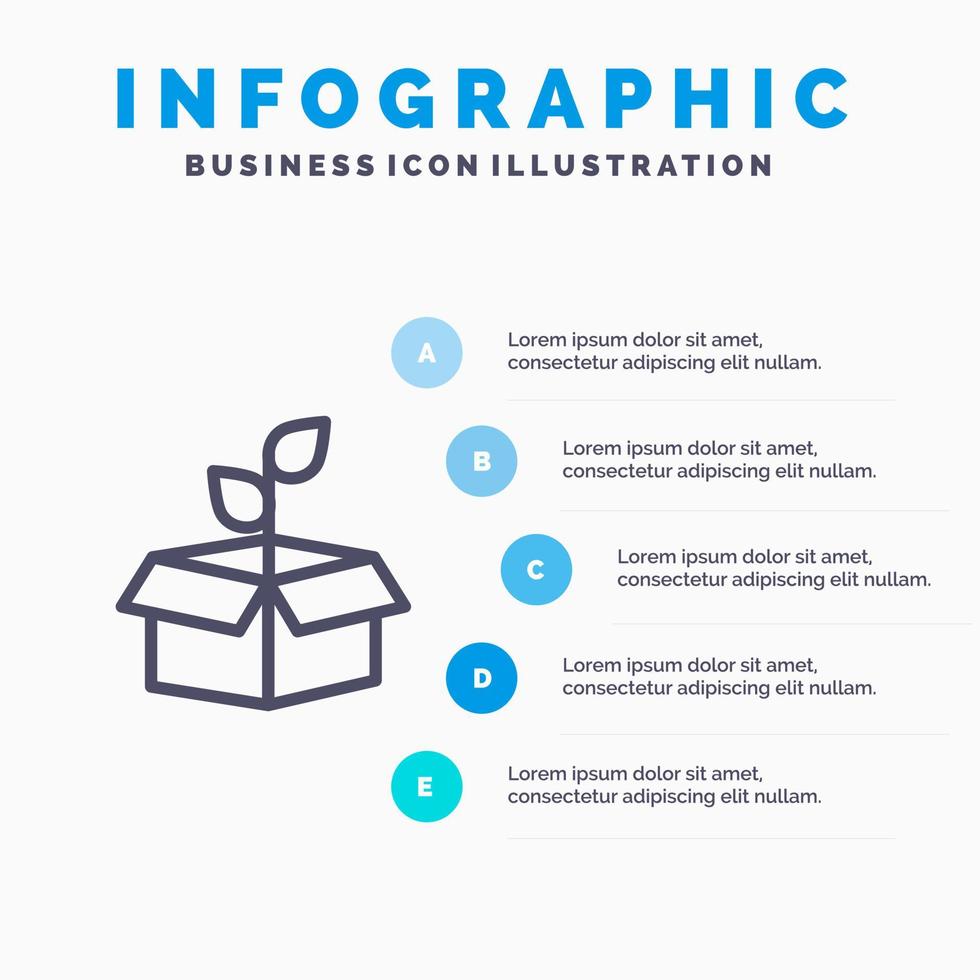 INFOGRAPHIC
BUSINESS ICON ILLUSTRATION

A
Lorem ipsum dolor sit amet, consectetur adipiscing elit nullam.

B
Lorem ipsum dolor sit amet, consectetur adipiscing elit nullam.

C
Lorem ipsum dolor sit amet, consectetur adipiscing elit nullam.

D
Lorem ipsum dolor sit amet, consectetur adipiscing elit nullam.

E
Lorem ipsum dolor sit amet, consectetur adipiscing elit nullam.