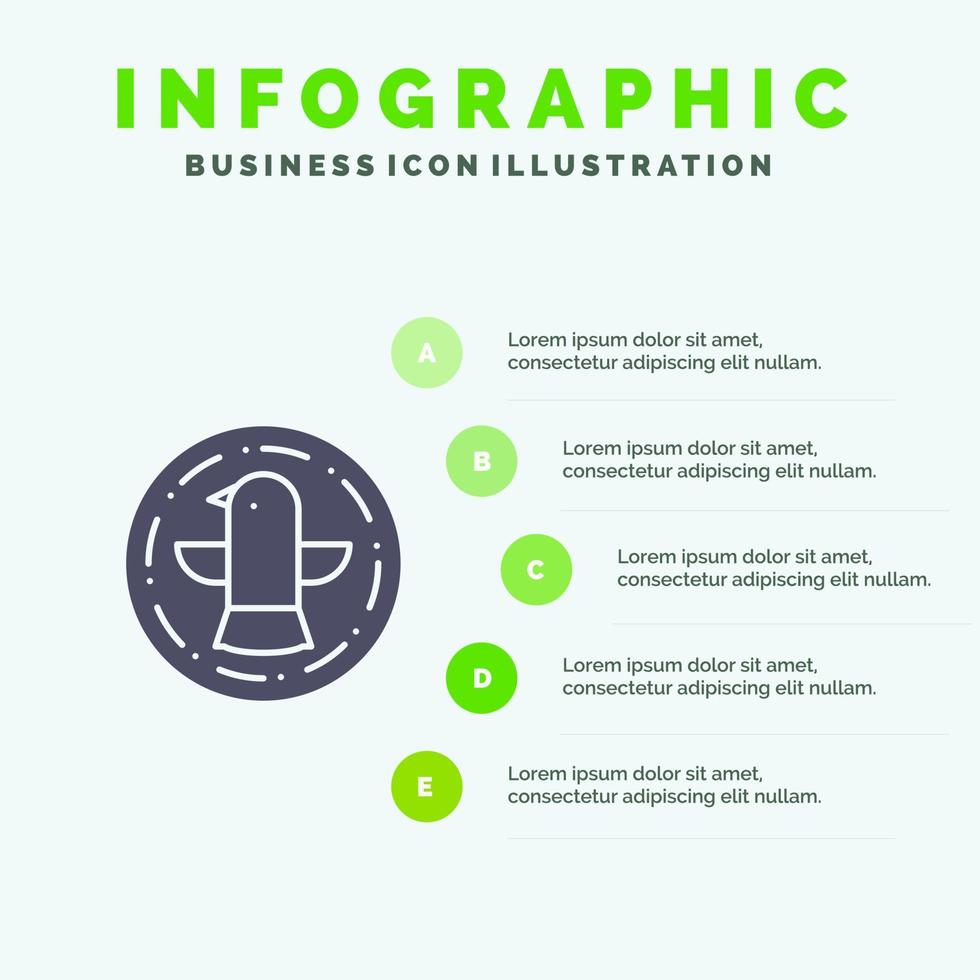 INFOGRAPHIC
BUSINESS ICON ILLUSTRATION

A
Lorem ipsum dolor sit amet, consectetur adipiscing elit nullam.

B
Lorem ipsum dolor sit amet, consectetur adipiscing elit nullam.

C
Lorem ipsum dolor sit amet, consectetur adipiscing elit nullam.

D
Lorem ipsum dolor sit amet, consectetur adipiscing elit nullam.

E
Lorem ipsum dolor sit amet, consectetur adipiscing elit nullam.