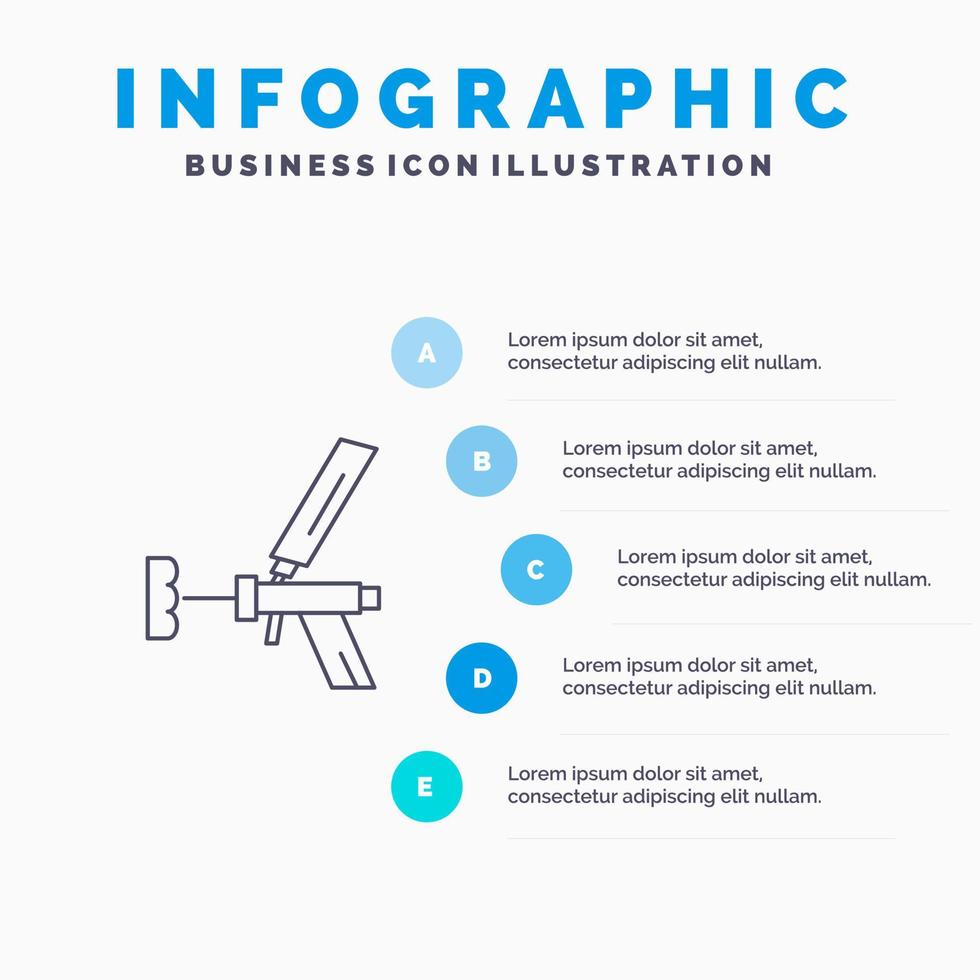 INFOGRAPHIC

BUSINESS ICON ILLUSTRATION

A

Lorem ipsum dolor sit amet, consectetur adipiscing elit nullam.

B

Lorem ipsum dolor sit amet, consectetur adipiscing elit nullam.

C

Lorem ipsum dolor sit amet, consectetur adipiscing elit nullam.

D

Lorem ipsum dolor sit amet, consectetur adipiscing elit nullam.

E

Lorem ipsum dolor sit amet, consectetur adipiscing elit nullam.