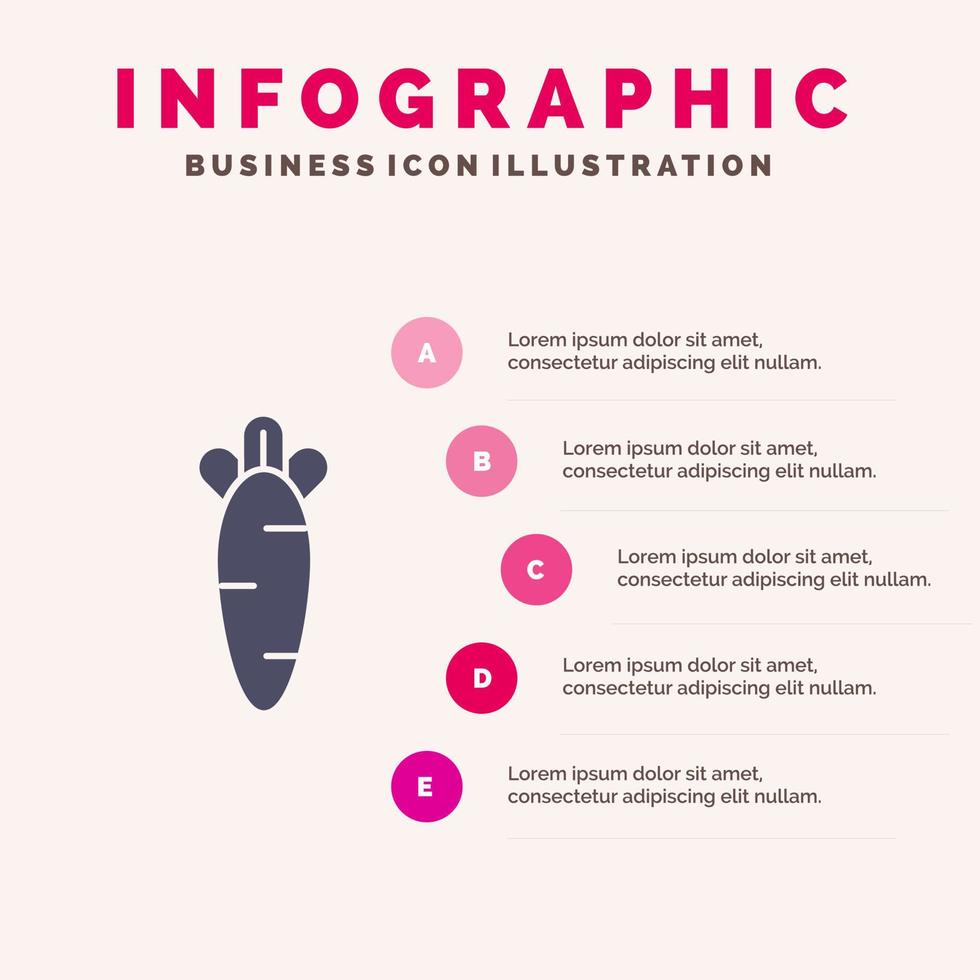 INFOGRAPHIC
BUSINESS ICON ILLUSTRATION

A
Lorem ipsum dolor sit amet, consectetur adipiscing elit nullam.

B
Lorem ipsum dolor sit amet, consectetur adipiscing elit nullam.

C
Lorem ipsum dolor sit amet, consectetur adipiscing elit nullam.

D
Lorem ipsum dolor sit amet, consectetur adipiscing elit nullam.

E
Lorem ipsum dolor sit amet, consectetur adipiscing elit nullam.