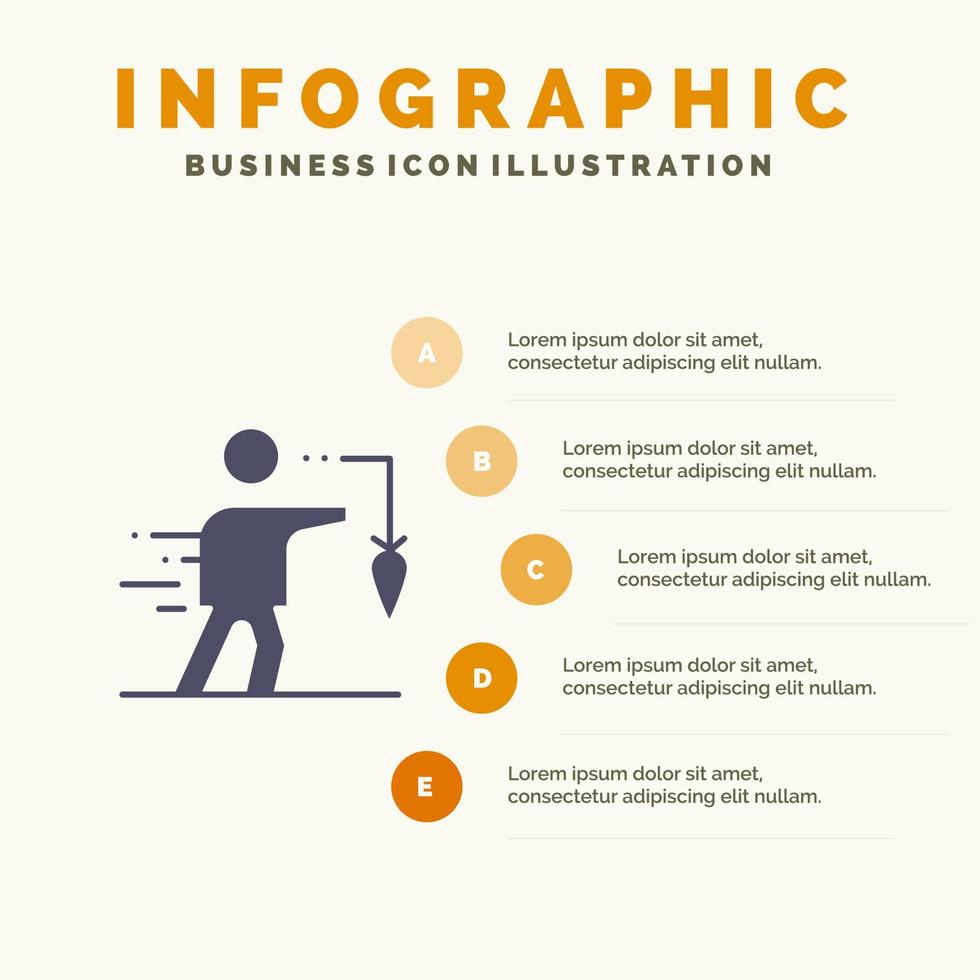 INFOGRAPHIC
BUSINESS ICON ILLUSTRATION

A
Lorem ipsum dolor sit amet, consectetur adipiscing elit nullam.

B
Lorem ipsum dolor sit amet, consectetur adipiscing elit nullam.

C
Lorem ipsum dolor sit amet, consectetur adipiscing elit nullam.

D
Lorem ipsum dolor sit amet, consectetur adipiscing elit nullam.

E
Lorem ipsum dolor sit amet, consectetur adipiscing elit nullam.