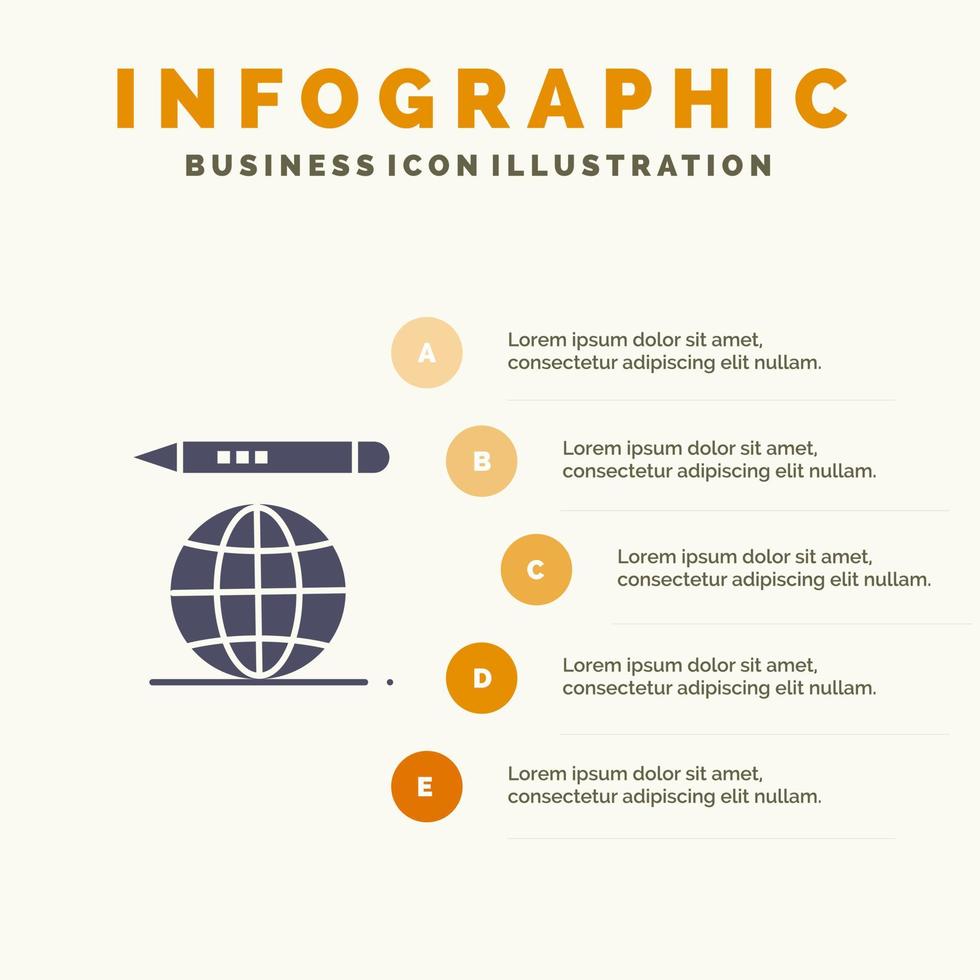 INFOGRAPHIC
BUSINESS ICON ILLUSTRATION

A
Lorem ipsum dolor sit amet, consectetur adipiscing elit nullam.

B
Lorem ipsum dolor sit amet, consectetur adipiscing elit nullam.

C
Lorem ipsum dolor sit amet, consectetur adipiscing elit nullam.

D
Lorem ipsum dolor sit amet, consectetur adipiscing elit nullam.

E
Lorem ipsum dolor sit amet, consectetur adipiscing elit nullam.