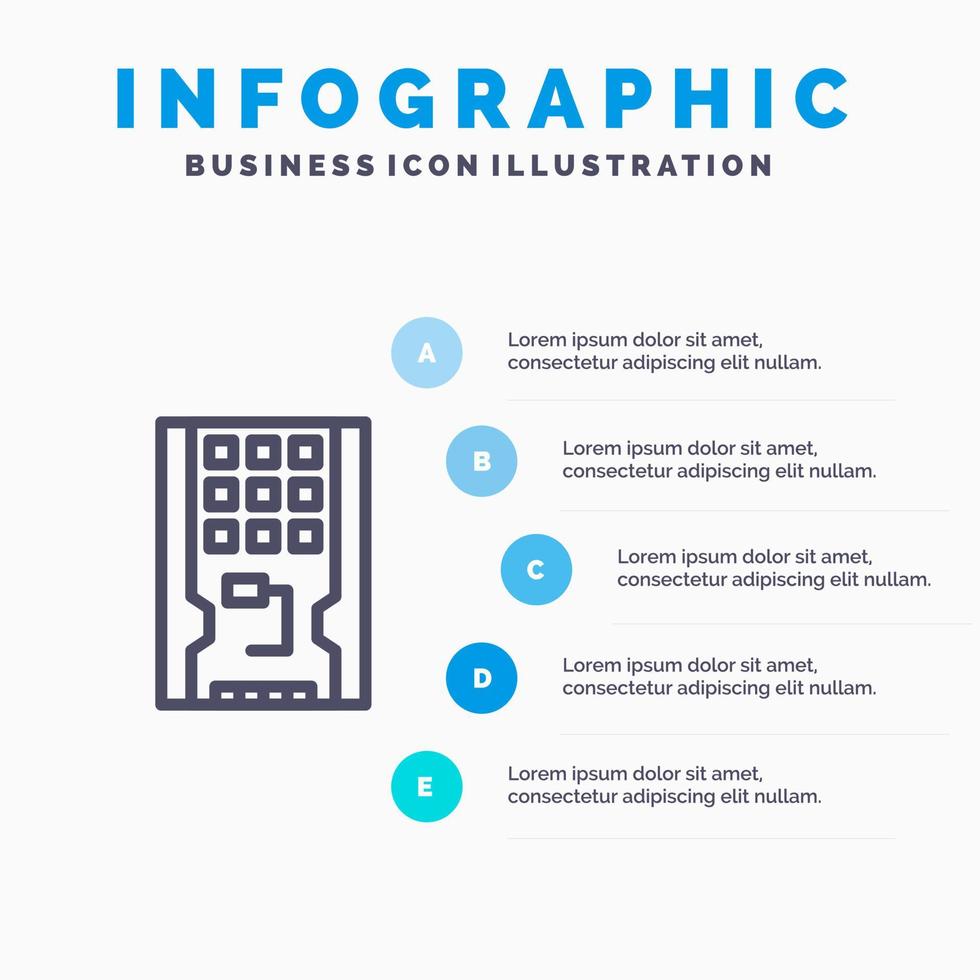 INFOGRAPHIC
BUSINESS ICON ILLUSTRATION

A
Lorem ipsum dolor sit amet, consectetur adipiscing elit nullam.

B
Lorem ipsum dolor sit amet, consectetur adipiscing elit nullam.

C
Lorem ipsum dolor sit amet, consectetur adipiscing elit nullam.

D
Lorem ipsum dolor sit amet, consectetur adipiscing elit nullam.

E
Lorem ipsum dolor sit amet, consectetur adipiscing elit nullam.