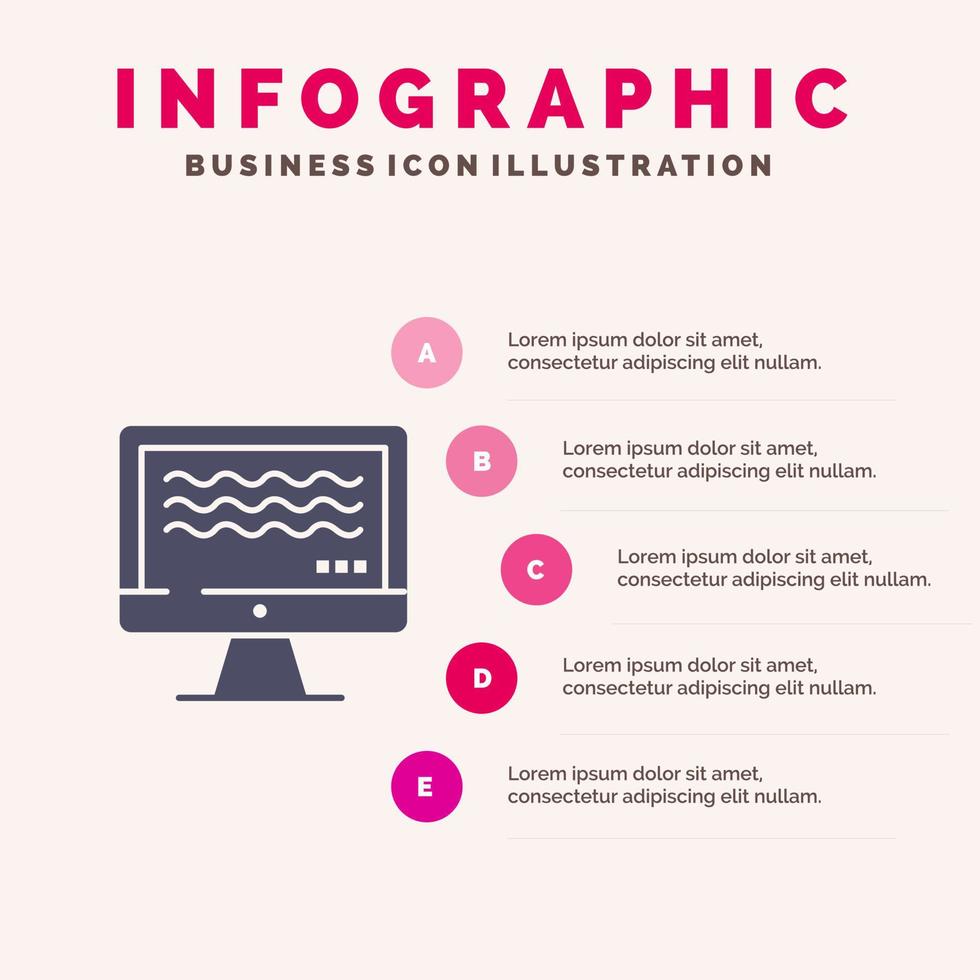 INFOGRAPHIC
BUSINESS ICON ILLUSTRATION

A
Lorem ipsum dolor sit amet, consectetur adipiscing elit nullam.

B
Lorem ipsum dolor sit amet, consectetur adipiscing elit nullam.

C
Lorem ipsum dolor sit amet, consectetur adipiscing elit nullam.

D
Lorem ipsum dolor sit amet, consectetur adipiscing elit nullam.

E
Lorem ipsum dolor sit amet, consectetur adipiscing elit nullam.