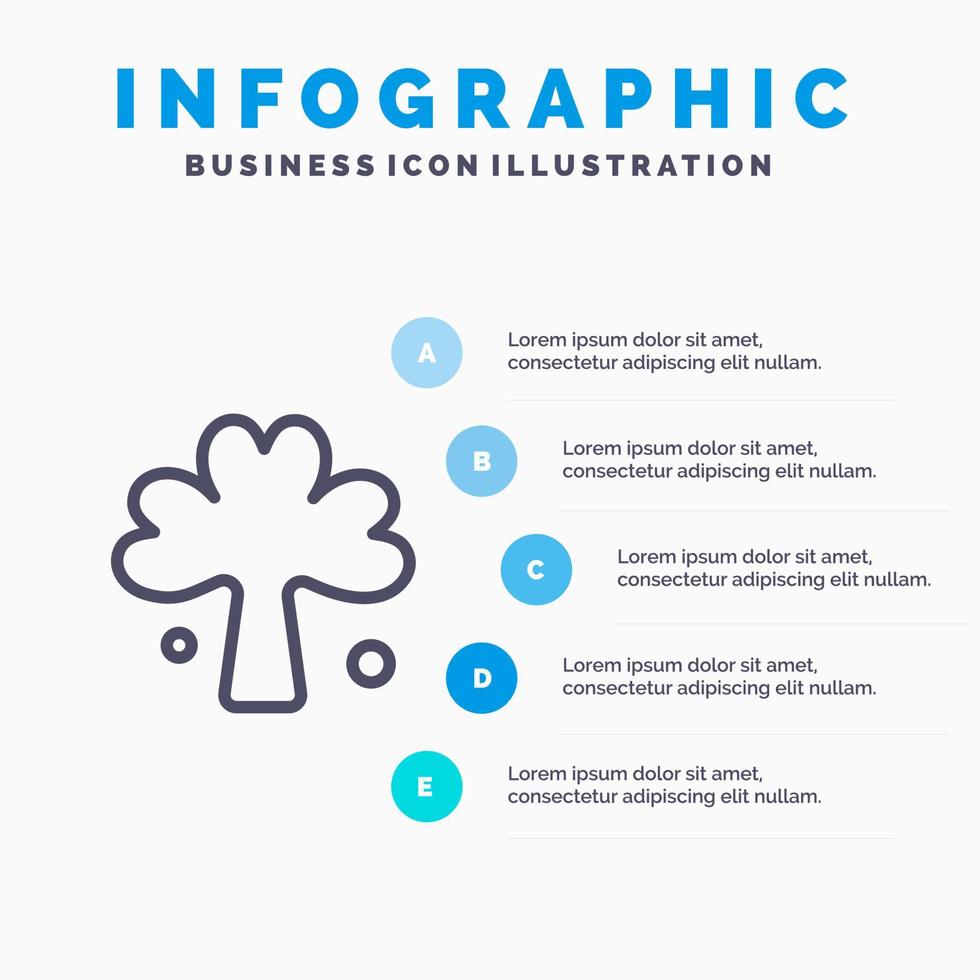 INFOGRAPHIC
BUSINESS ICON ILLUSTRATION

A
Lorem ipsum dolor sit amet, consectetur adipiscing elit nullam.

B
Lorem ipsum dolor sit amet, consectetur adipiscing elit nullam.

C
Lorem ipsum dolor sit amet, consectetur adipiscing elit nullam.

D
Lorem ipsum dolor sit amet, consectetur adipiscing elit nullam.

E
Lorem ipsum dolor sit amet, consectetur adipiscing elit nullam.