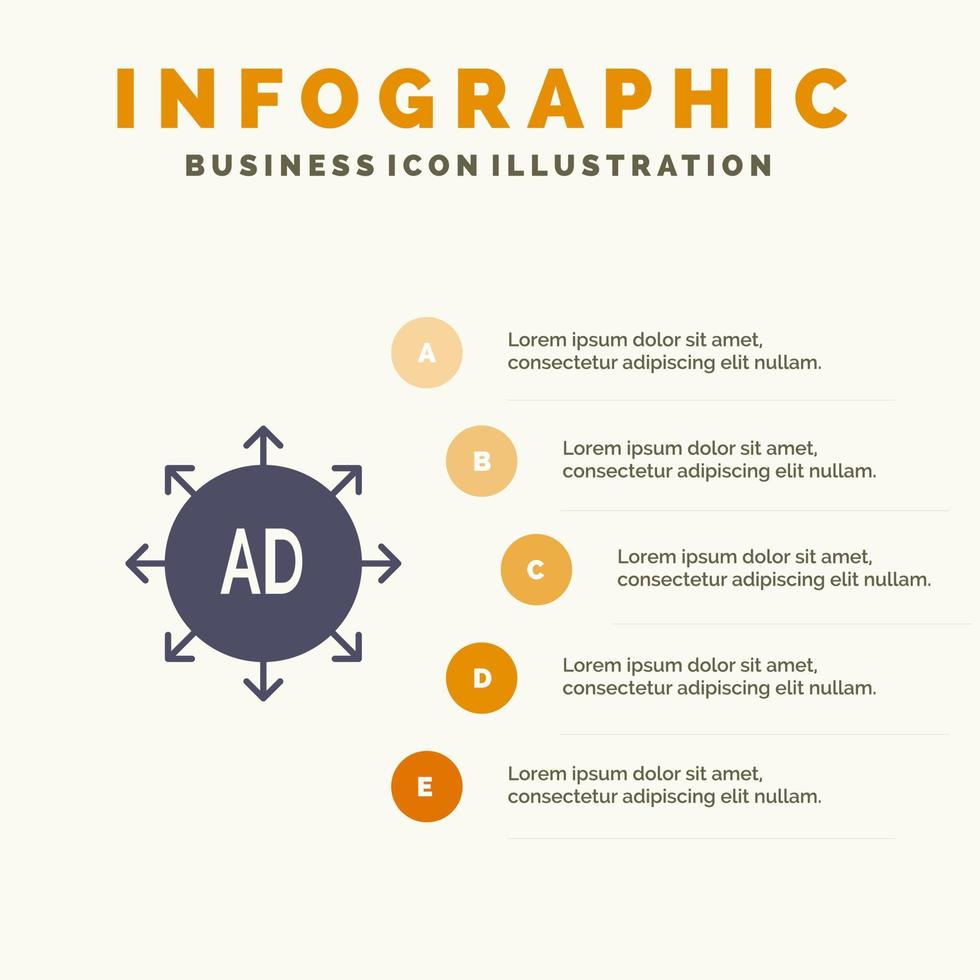 INFOGRAPHIC
BUSINESS ICON ILLUSTRATION

AD

A
Lorem ipsum dolor sit amet, consectetur adipiscing elit nullam.

B
Lorem ipsum dolor sit amet, consectetur adipiscing elit nullam.

C
Lorem ipsum dolor sit amet, consectetur adipiscing elit nullam.

D
Lorem ipsum dolor sit amet, consectetur adipiscing elit nullam.

E
Lorem ipsum dolor sit amet, consectetur adipiscing elit nullam.