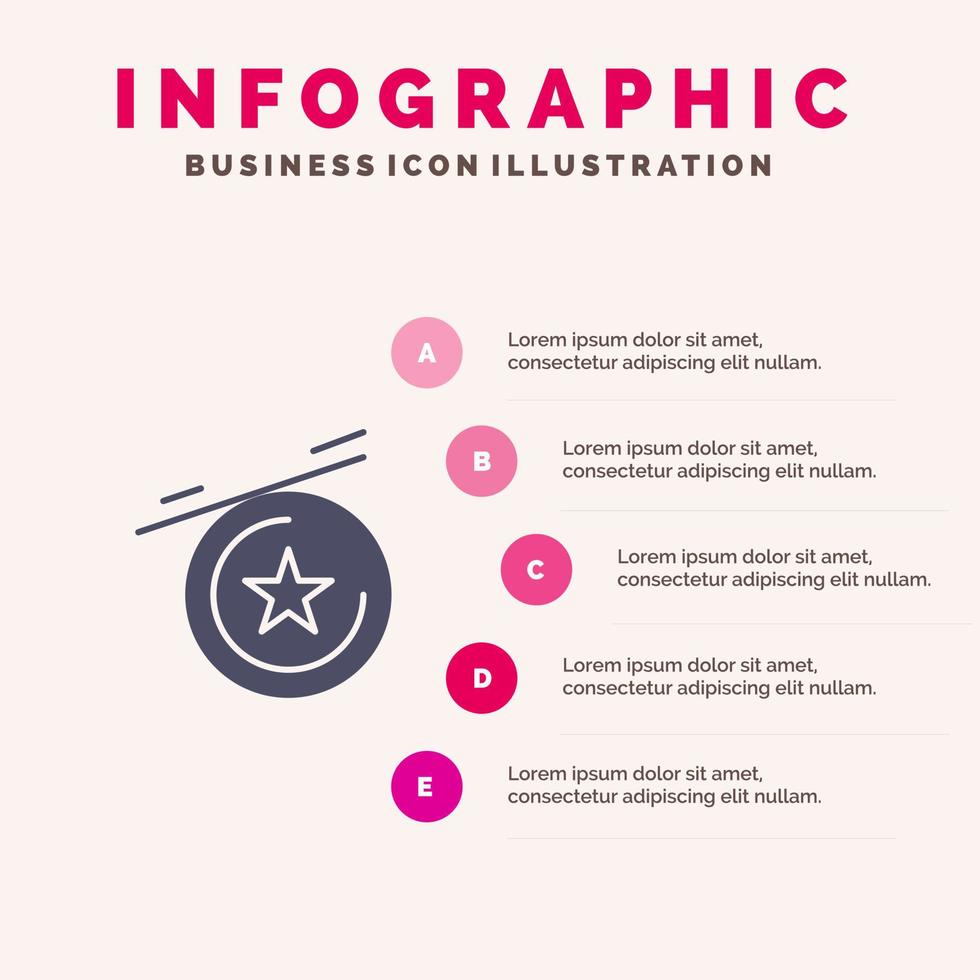 INFOGRAPHIC
BUSINESS ICON ILLUSTRATION

A
Lorem ipsum dolor sit amet, consectetur adipiscing elit nullam.

B
Lorem ipsum dolor sit amet, consectetur adipiscing elit nullam.

C
Lorem ipsum dolor sit amet, consectetur adipiscing elit nullam.

D
Lorem ipsum dolor sit amet, consectetur adipiscing elit nullam.

E
Lorem ipsum dolor sit amet, consectetur adipiscing elit nullam.