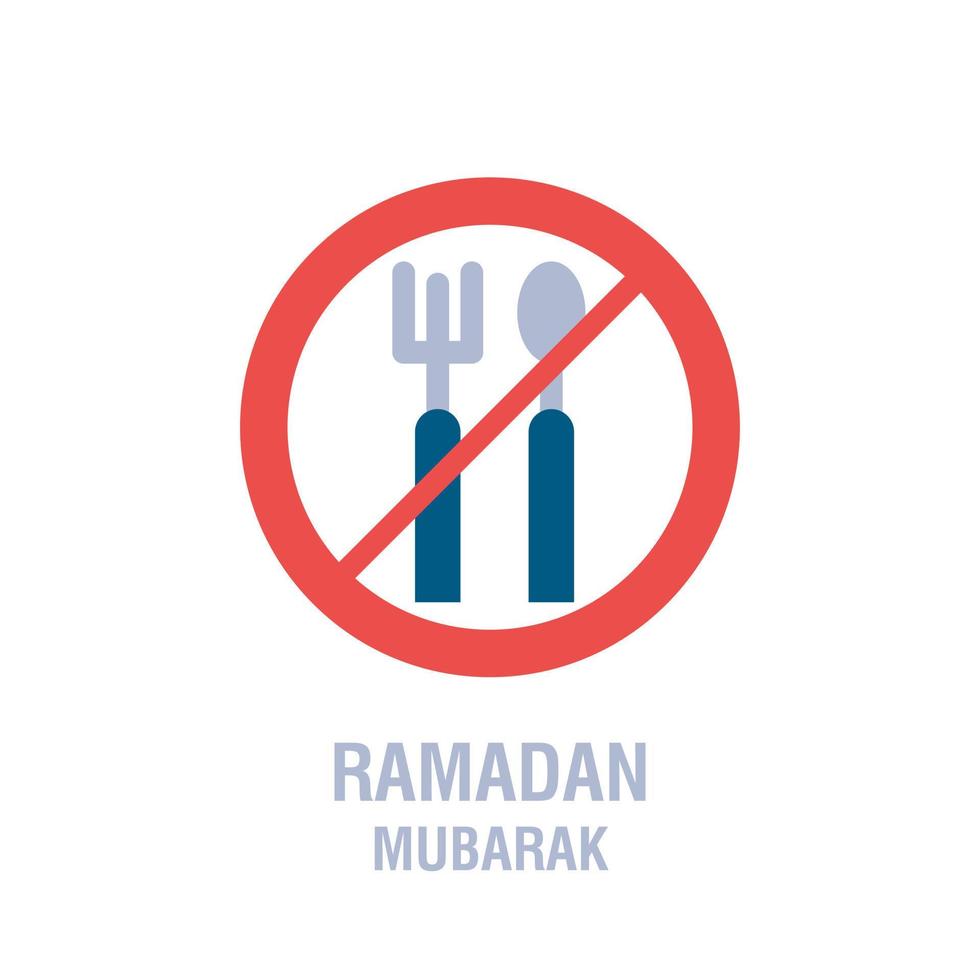 RAMADAN
MUBARAK